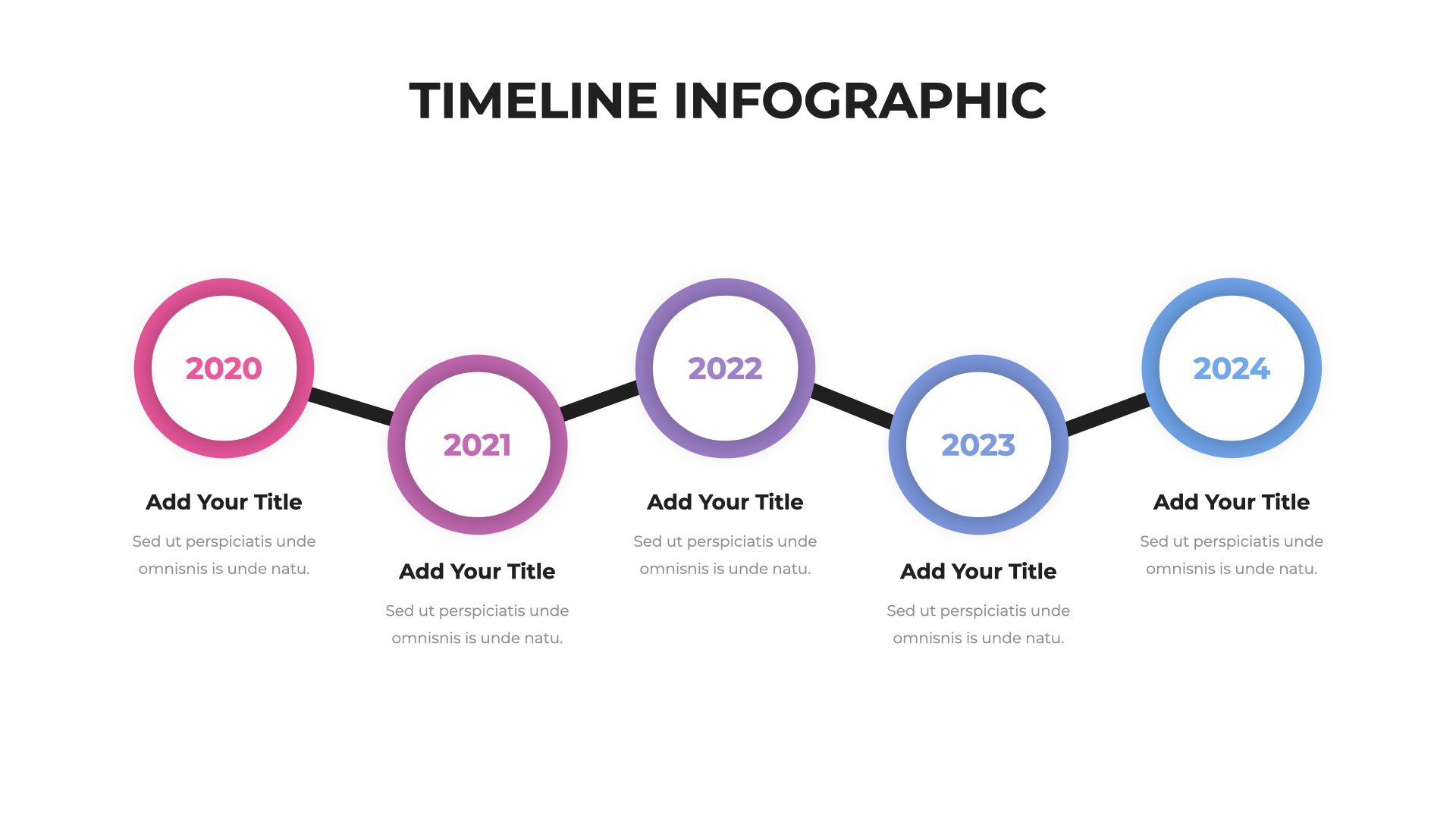 TIMELINE INFOGRAPHIC

2020

Add Your Title

Sed ut perspiciatis unde omnisnis is unde natu.

2021

Add Your Title

Sed ut perspiciatis unde omnisnis is unde natu.

2022

Add Your Title

Sed ut perspiciatis unde omnisnis is unde natu.

2023

Add Your Title

Sed ut perspiciatis unde omnisnis is unde natu.

2024

Add Your Title

Sed ut perspiciatis unde omnisnis is unde natu.