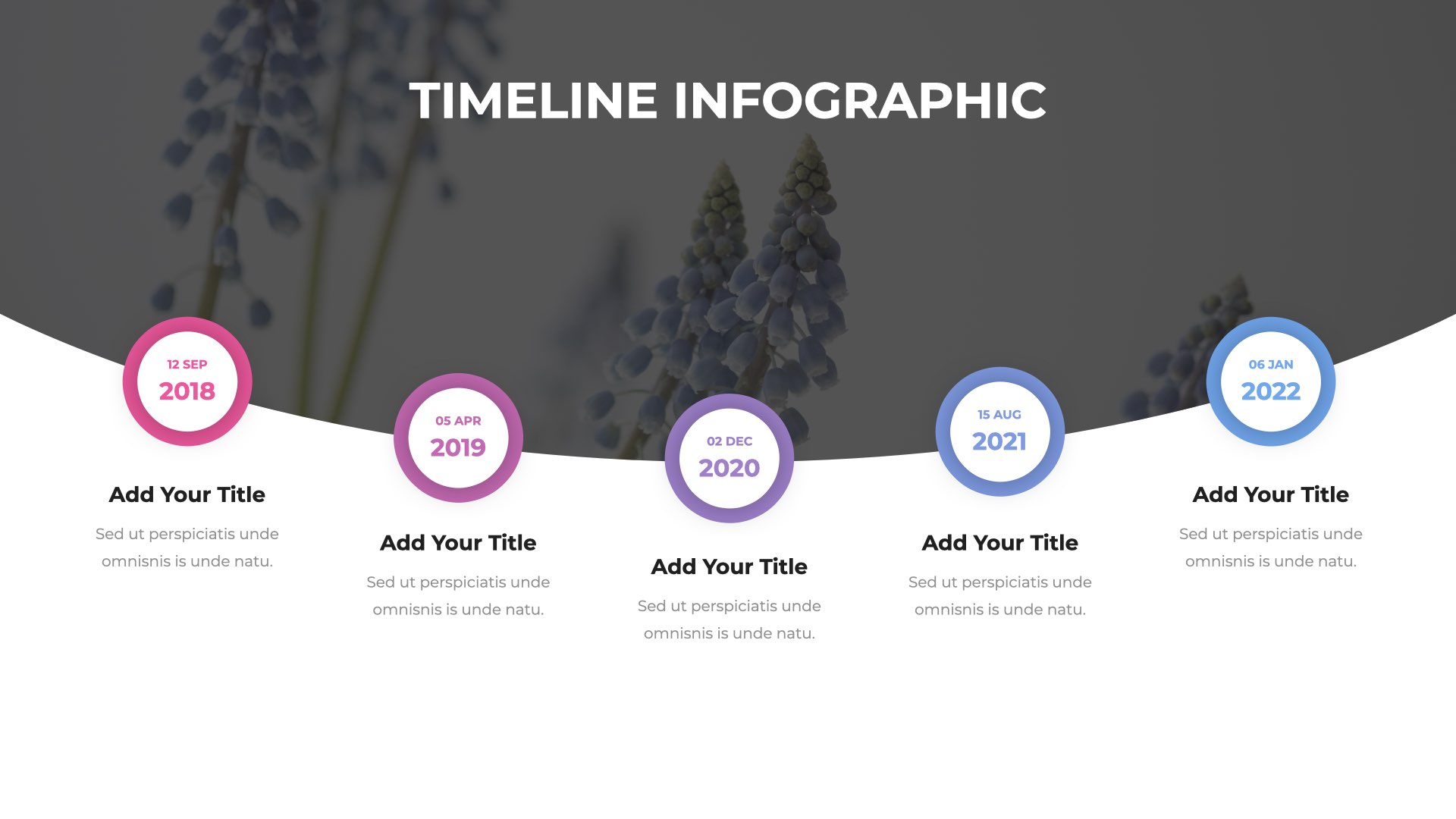 TIMELINE INFOGRAPHIC

12 SEP
2018

Add Your Title

Sed ut perspiciatis unde omnisnis is unde natu.

05 APR
2019

Add Your Title

Sed ut perspiciatis unde omnisnis is unde natu.

02 DEC
2020

Add Your Title

Sed ut perspiciatis unde omnisnis is unde natu.

15 AUG
2021

Add Your Title

Sed ut perspiciatis unde omnisnis is unde natu.

06 JAN
2022

Add Your Title

Sed ut perspiciatis unde omnisnis is unde natu.