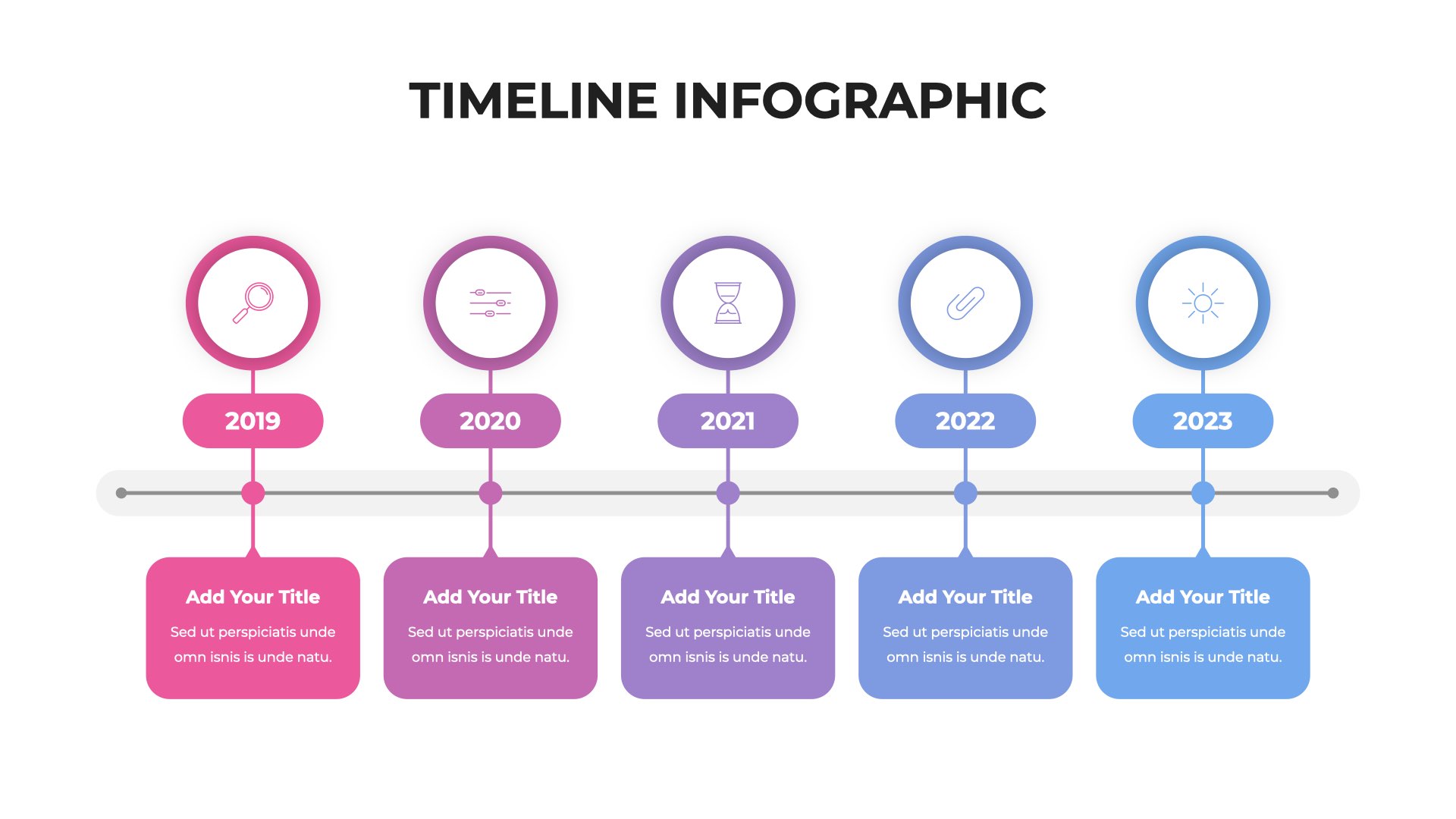 TIMELINE INFOGRAPHIC

2019

Add Your Title

Sed ut perspiciatis unde omn isnis is unde natu.

2020

Add Your Title

Sed ut perspiciatis unde omn isnis is unde natu.

2021

Add Your Title

Sed ut perspiciatis unde omn isnis is unde natu.

2022

Add Your Title

Sed ut perspiciatis unde omn isnis is unde natu.

2023

Add Your Title

Sed ut perspiciatis unde omn isnis is unde natu.