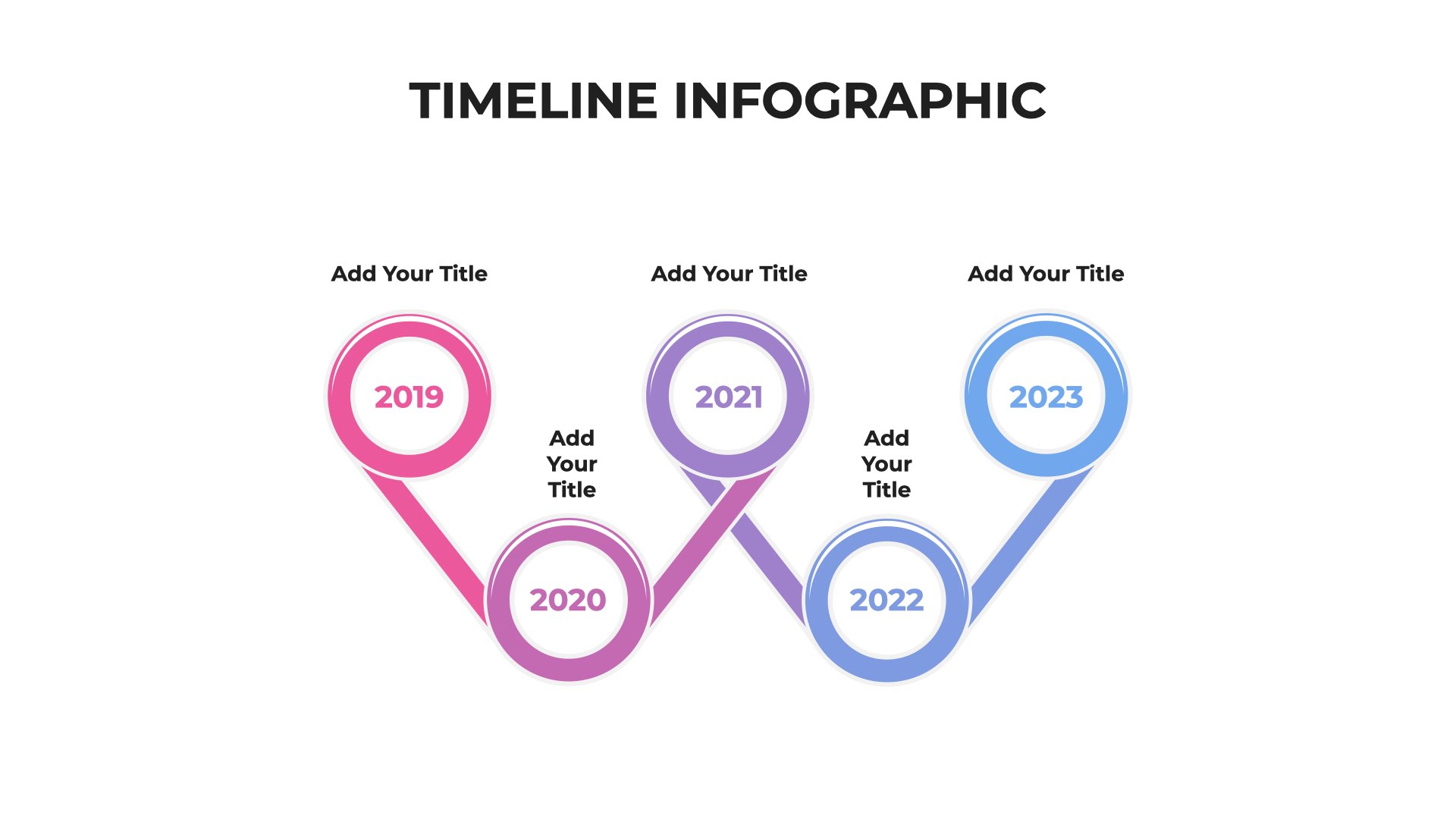 TIMELINE INFOGRAPHIC

Add Your Title

2019

Add Your Title

2020

Add Your Title

2021

Add Your Title

2022

Add Your Title

2023