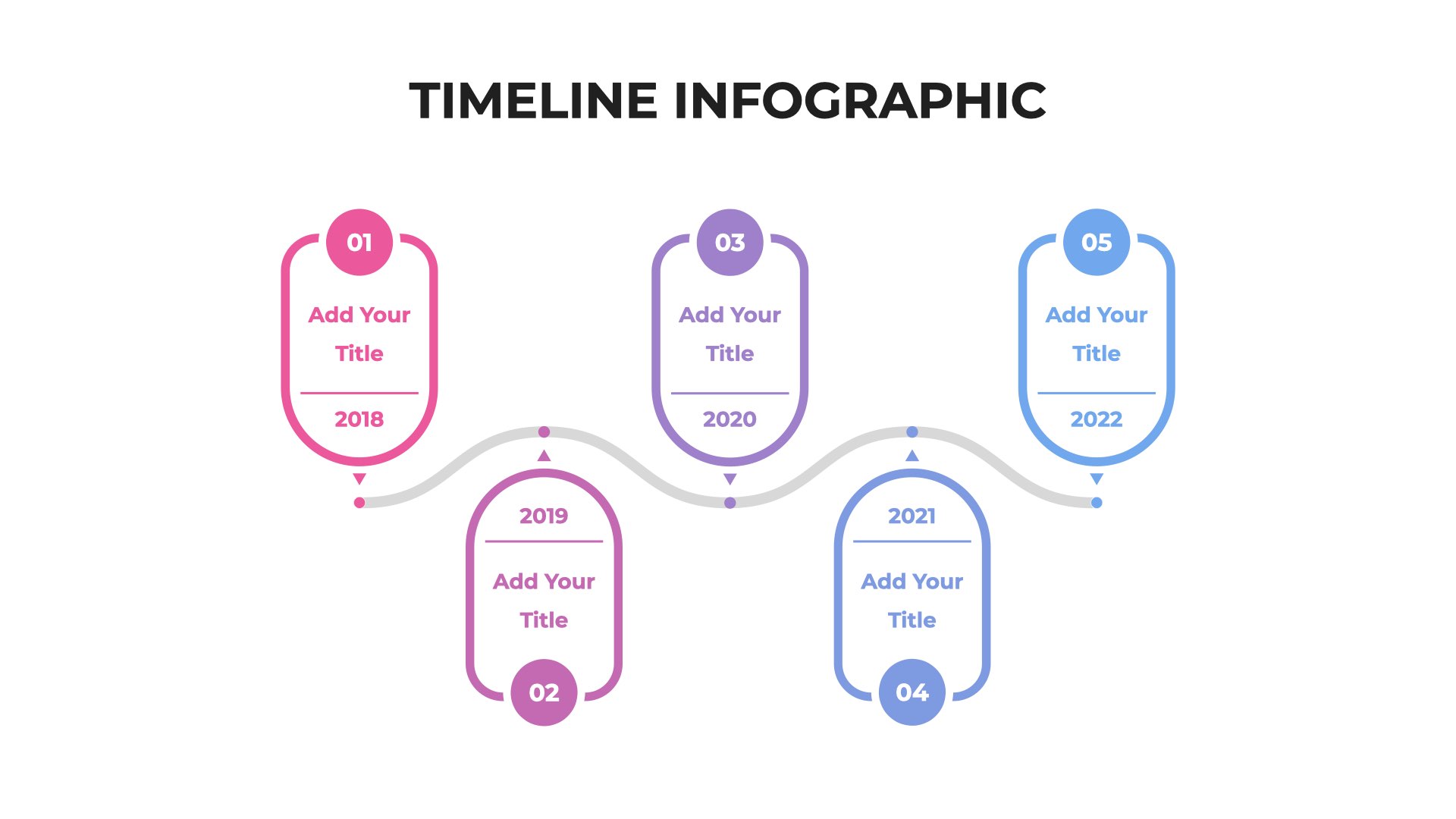 TIMELINE INFOGRAPHIC

01

Add Your Title

2018

2019

Add Your Title

02

03

Add Your Title

2020

2021

Add Your Title

04

05

Add Your Title

2022