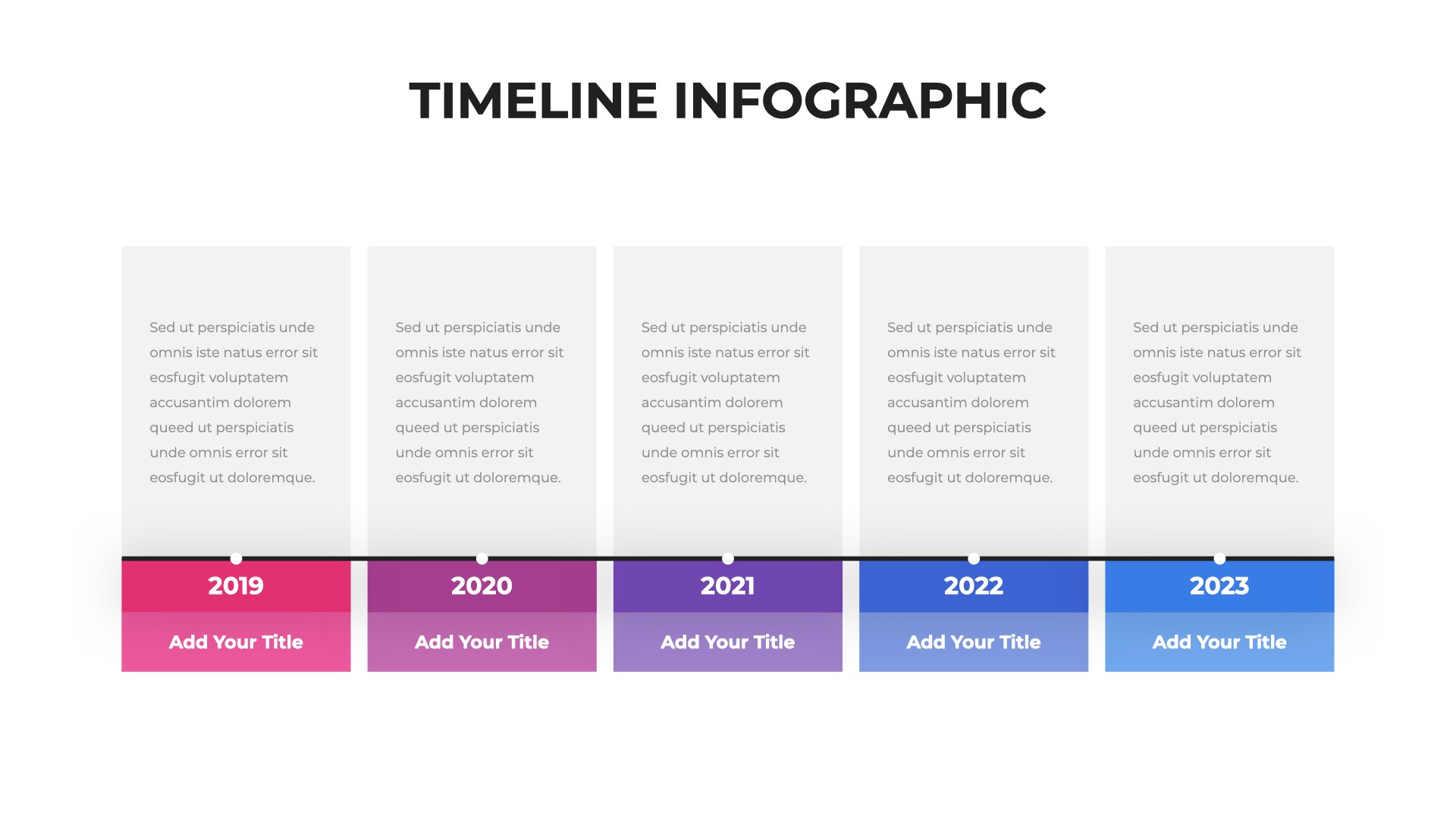 TIMELINE INFOGRAPHIC

Sed ut perspiciatis unde omnis iste natus error sit eosfugit voluptatem accusantim dolorem queed ut perspiciatis unde omnis error sit eosfugit ut doloremque.

2019

Add Your Title

Sed ut perspiciatis unde omnis iste natus error sit eosfugit voluptatem accusantim dolorem queed ut perspiciatis unde omnis error sit eosfugit ut doloremque.

2020

Add Your Title

Sed ut perspiciatis unde omnis iste natus error sit eosfugit voluptatem accusantim dolorem queed ut perspiciatis unde omnis error sit eosfugit ut doloremque.

2021

Add Your Title

Sed ut perspiciatis unde omnis iste natus error sit eosfugit voluptatem accusantim dolorem queed ut perspiciatis unde omnis error sit eosfugit ut doloremque.

2022

Add Your Title

Sed ut perspiciatis unde omnis iste natus error sit eosfugit voluptatem accusantim dolorem queed ut perspiciatis unde omnis error sit eosfugit ut doloremque.

2023

Add Your Title