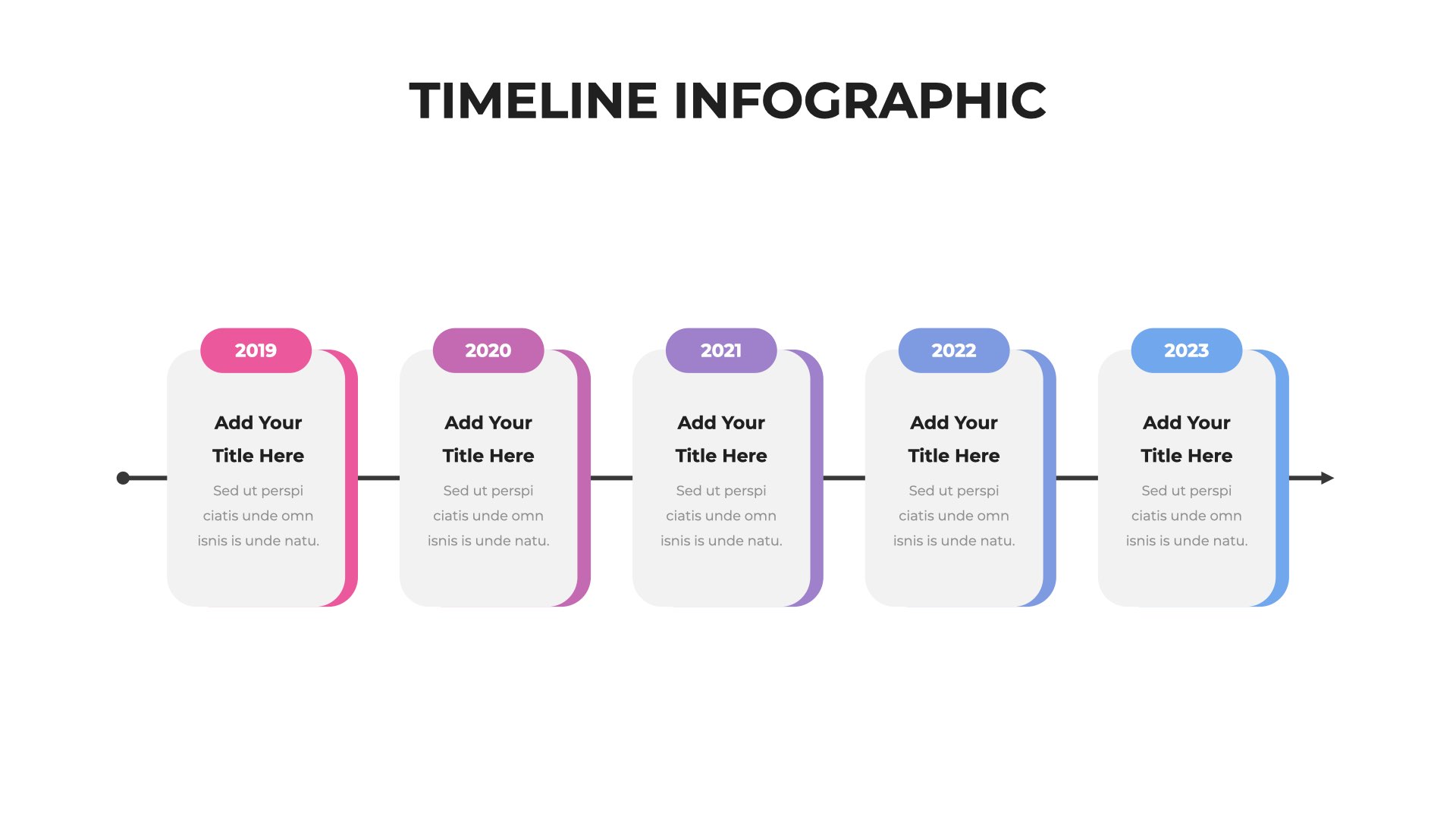 TIMELINE INFOGRAPHIC

2019

Add Your Title Here

Sed ut perspi ciatis unde omn isnis is unde natu.

2020

Add Your Title Here

Sed ut perspi ciatis unde omn isnis is unde natu.

2021

Add Your Title Here

Sed ut perspi ciatis unde omn isnis is unde natu.

2022

Add Your Title Here

Sed ut perspi ciatis unde omn isnis is unde natu.

2023

Add Your Title Here

Sed ut perspi ciatis unde omn isnis is unde natu.