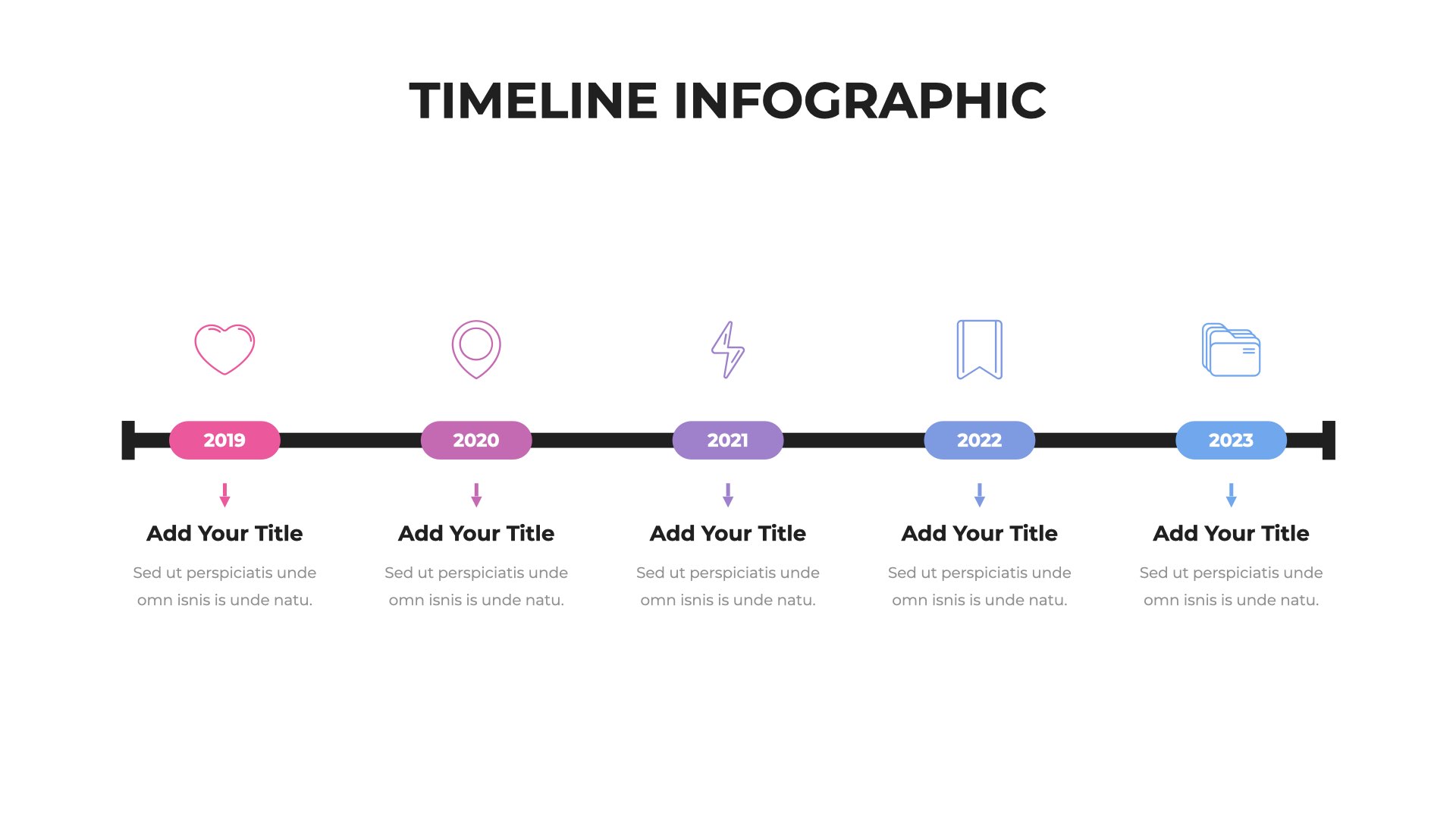 TIMELINE INFOGRAPHIC

2019

Add Your Title

Sed ut perspiciatis unde omn isnis is unde natu.

2020

Add Your Title

Sed ut perspiciatis unde omn isnis is unde natu.

2021

Add Your Title

Sed ut perspiciatis unde omn isnis is unde natu.

2022

Add Your Title

Sed ut perspiciatis unde omn isnis is unde natu.

2023

Add Your Title

Sed ut perspiciatis unde omn isnis is unde natu.