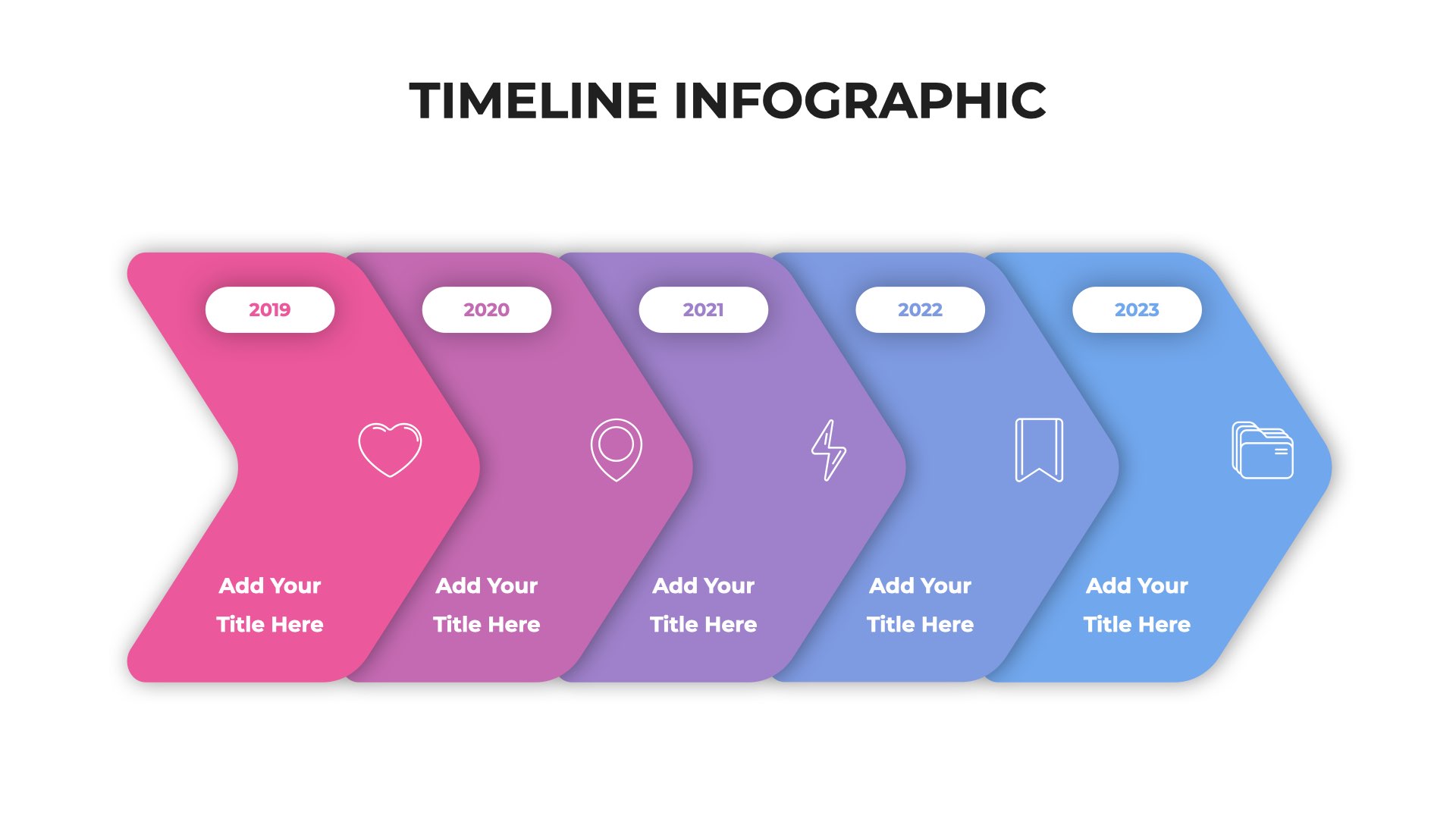 TIMELINE INFOGRAPHIC

2019

Add Your Title Here

2020

Add Your Title Here

2021

Add Your Title Here

2022

Add Your Title Here

2023

Add Your Title Here