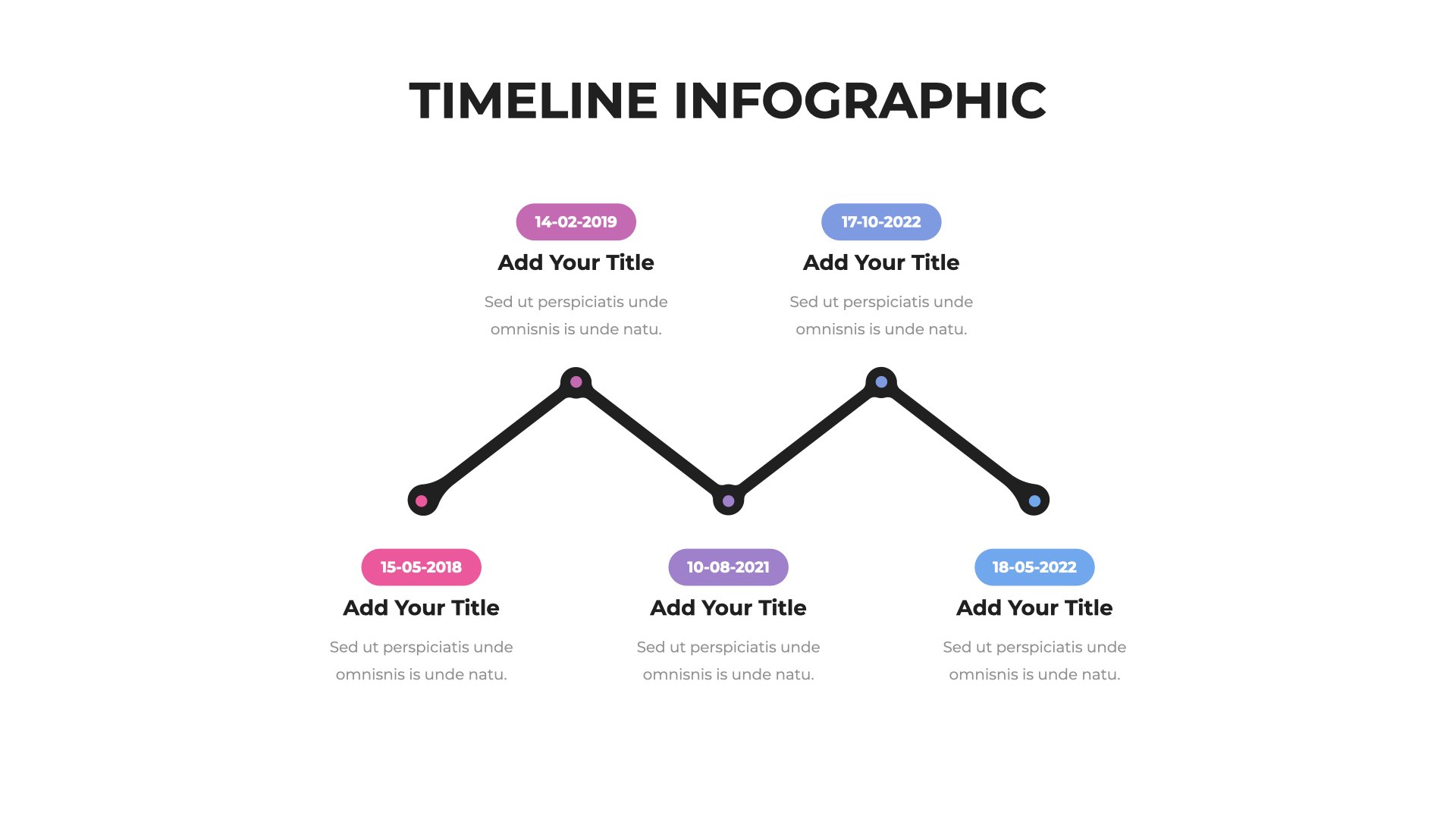 TIMELINE INFOGRAPHIC

14-02-2019
Add Your Title
Sed ut perspiciatis unde omnisnis is unde natu.

17-10-2022
Add Your Title
Sed ut perspiciatis unde omnisnis is unde natu.

15-05-2018
Add Your Title
Sed ut perspiciatis unde omnisnis is unde natu.

10-08-2021
Add Your Title
Sed ut perspiciatis unde omnisnis is unde natu.

18-05-2022
Add Your Title
Sed ut perspiciatis unde omnisnis is unde natu.