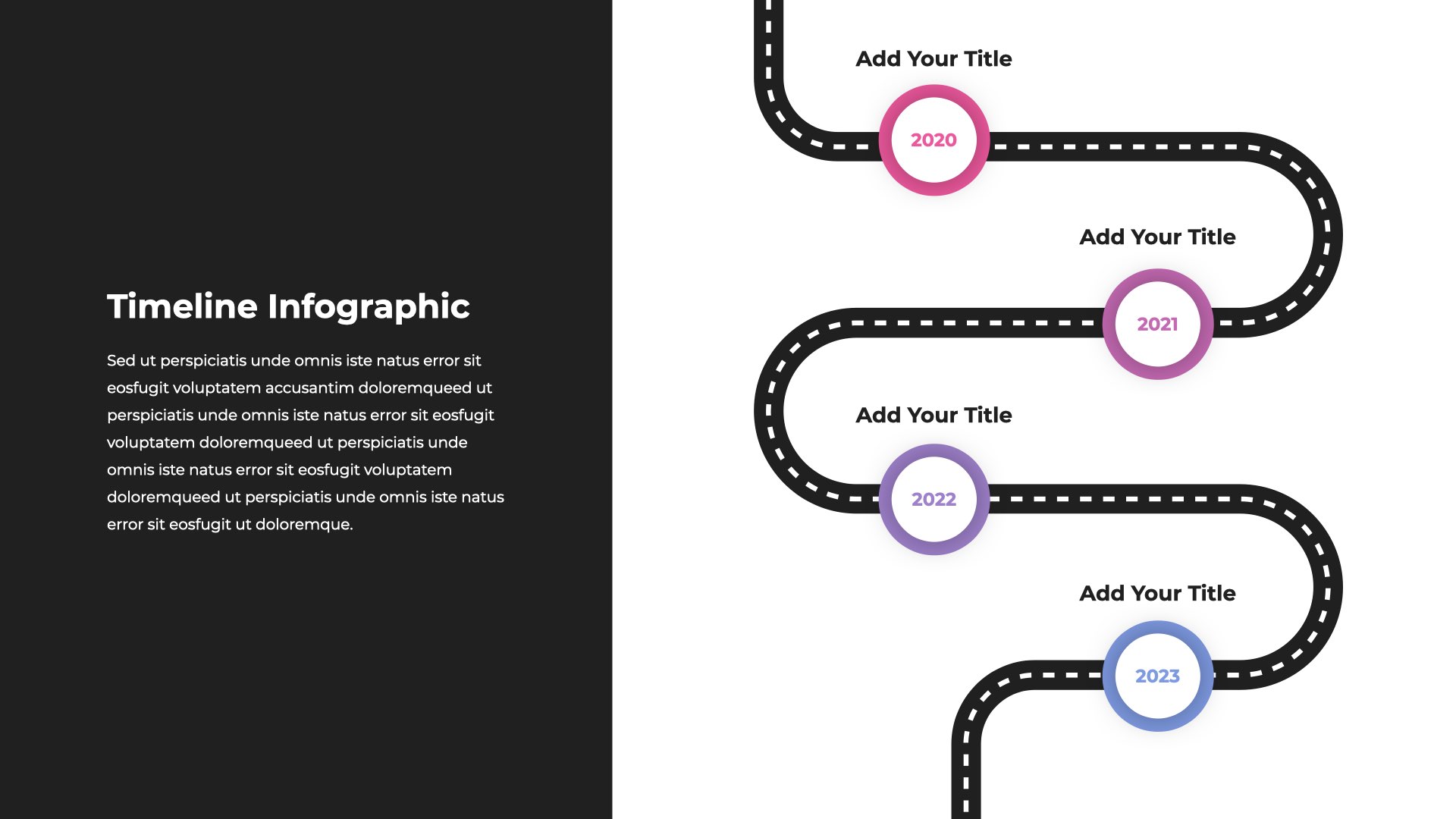 Timeline Infographic

Sed ut perspiciatis unde omnis iste natus error sit eosfugit voluptatem accusantim doloremqueed ut perspiciatis unde omnis iste natus error sit eosfugit voluptatem doloremqueed ut perspiciatis unde omnis iste natus error sit eosfugit voluptatem doloremqueed ut perspiciatis unde omnis iste natus error sit eosfugit ut doloremque.

Add Your Title

2020

Add Your Title

2021

Add Your Title

2022

Add Your Title

2023