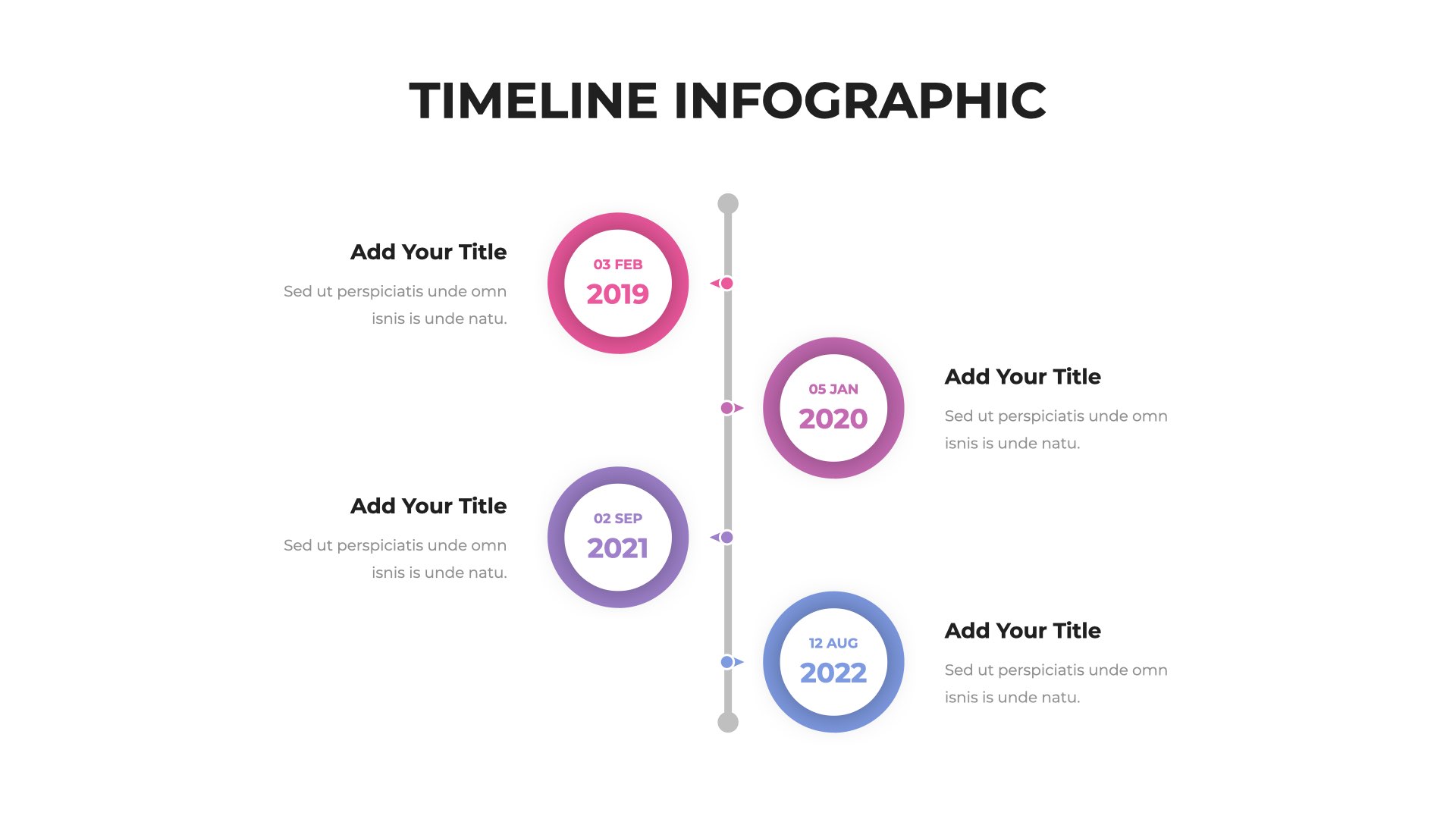 TIMELINE INFOGRAPHIC

Add Your Title
Sed ut perspiciatis unde omn isnis is unde natu.

03 FEB
2019

05 JAN
2020

Add Your Title
Sed ut perspiciatis unde omn isnis is unde natu.

Add Your Title
Sed ut perspiciatis unde omn isnis is unde natu.

02 SEP
2021

12 AUG
2022

Add Your Title
Sed ut perspiciatis unde omn isnis is unde natu.