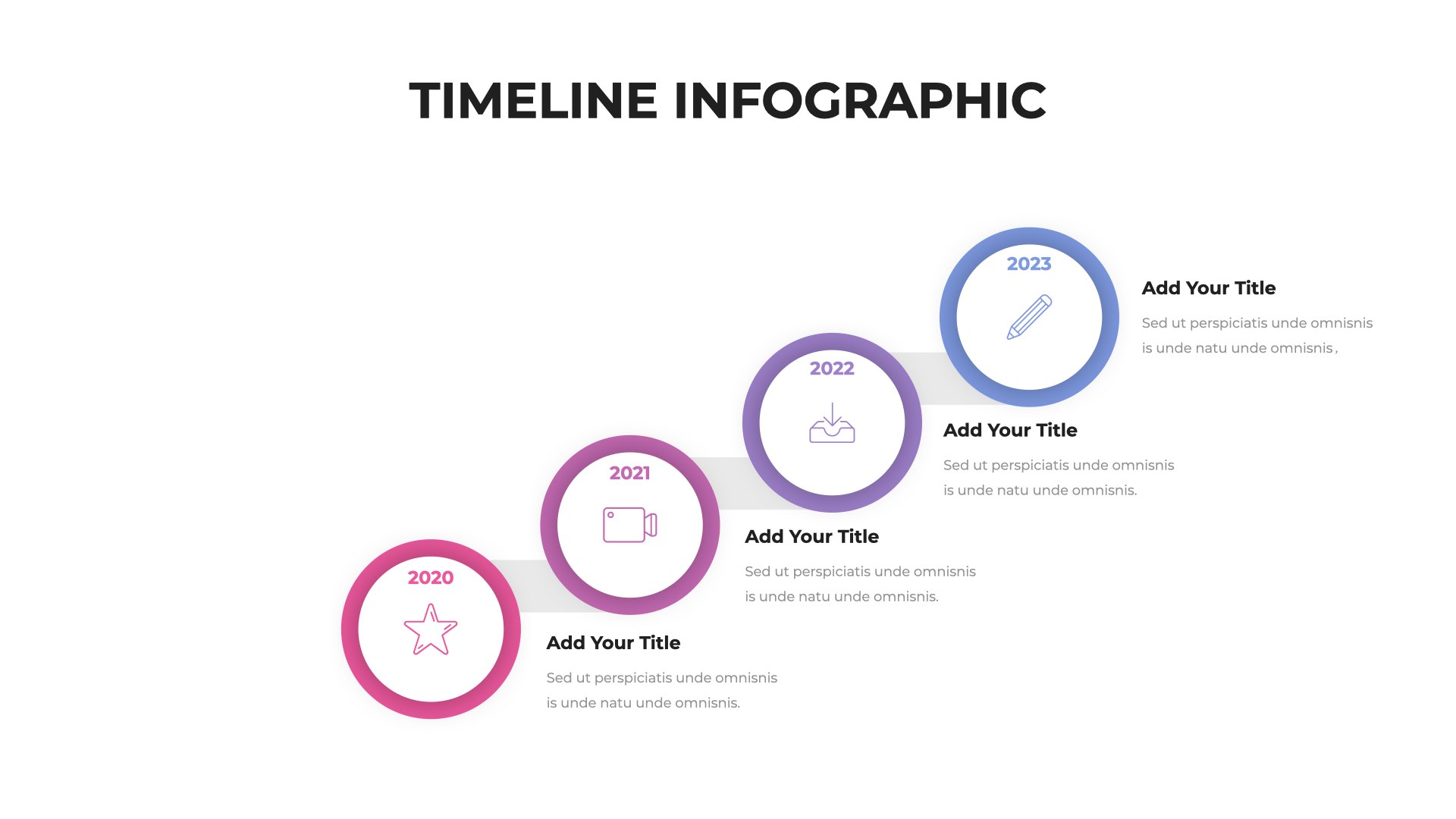 TIMELINE INFOGRAPHIC

2020

Add Your Title

Sed ut perspiciatis unde omnisnis is unde natu unde omnisnis.

2021

Add Your Title

Sed ut perspiciatis unde omnisnis is unde natu unde omnisnis.

2022

Add Your Title

Sed ut perspiciatis unde omnisnis is unde natu unde omnisnis.

2023

Add Your Title

Sed ut perspiciatis unde omnisnis is unde natu unde omnisnis,