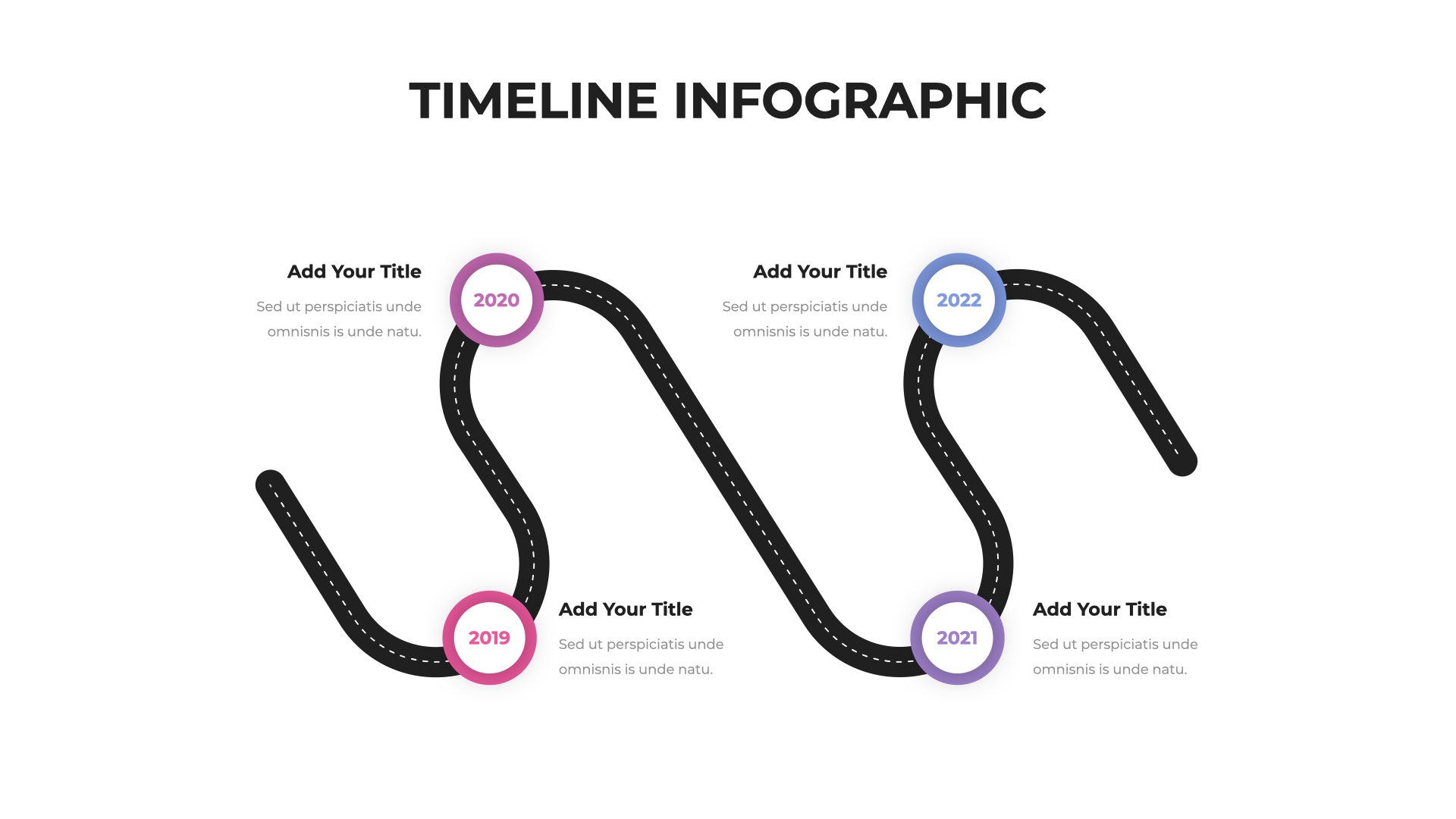 TIMELINE INFOGRAPHIC

Add Your Title

Sed ut perspiciatis unde omnisnis is unde natu.

2020

Add Your Title

Sed ut perspiciatis unde omnisnis is unde natu.

2022

2019

Add Your Title

Sed ut perspiciatis unde omnisnis is unde natu.

2021

Add Your Title

Sed ut perspiciatis unde omnisnis is unde natu.