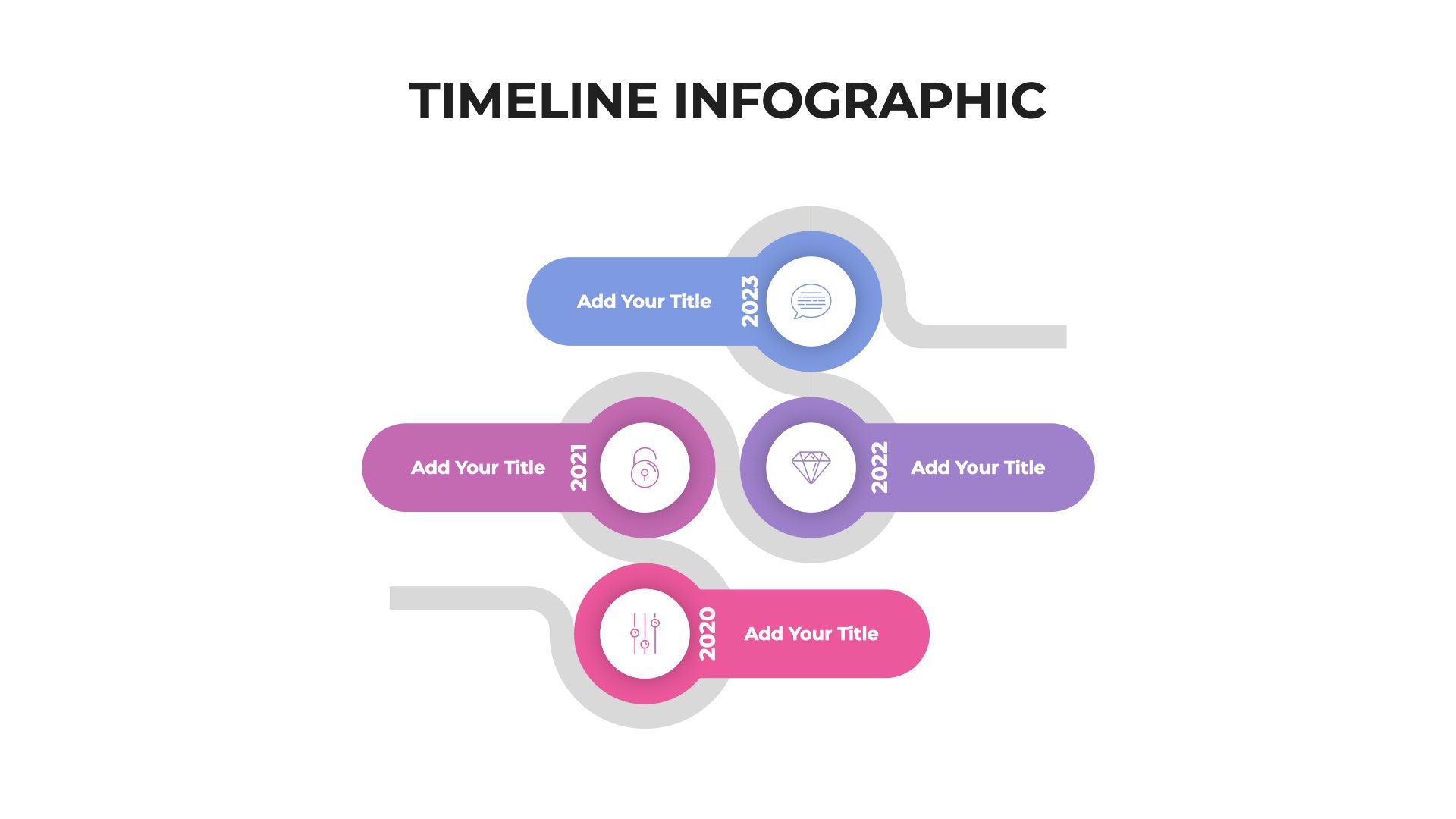 TIMELINE INFOGRAPHIC

Add Your Title 2023

Add Your Title 2021

2022 Add Your Title

2020 Add Your Title