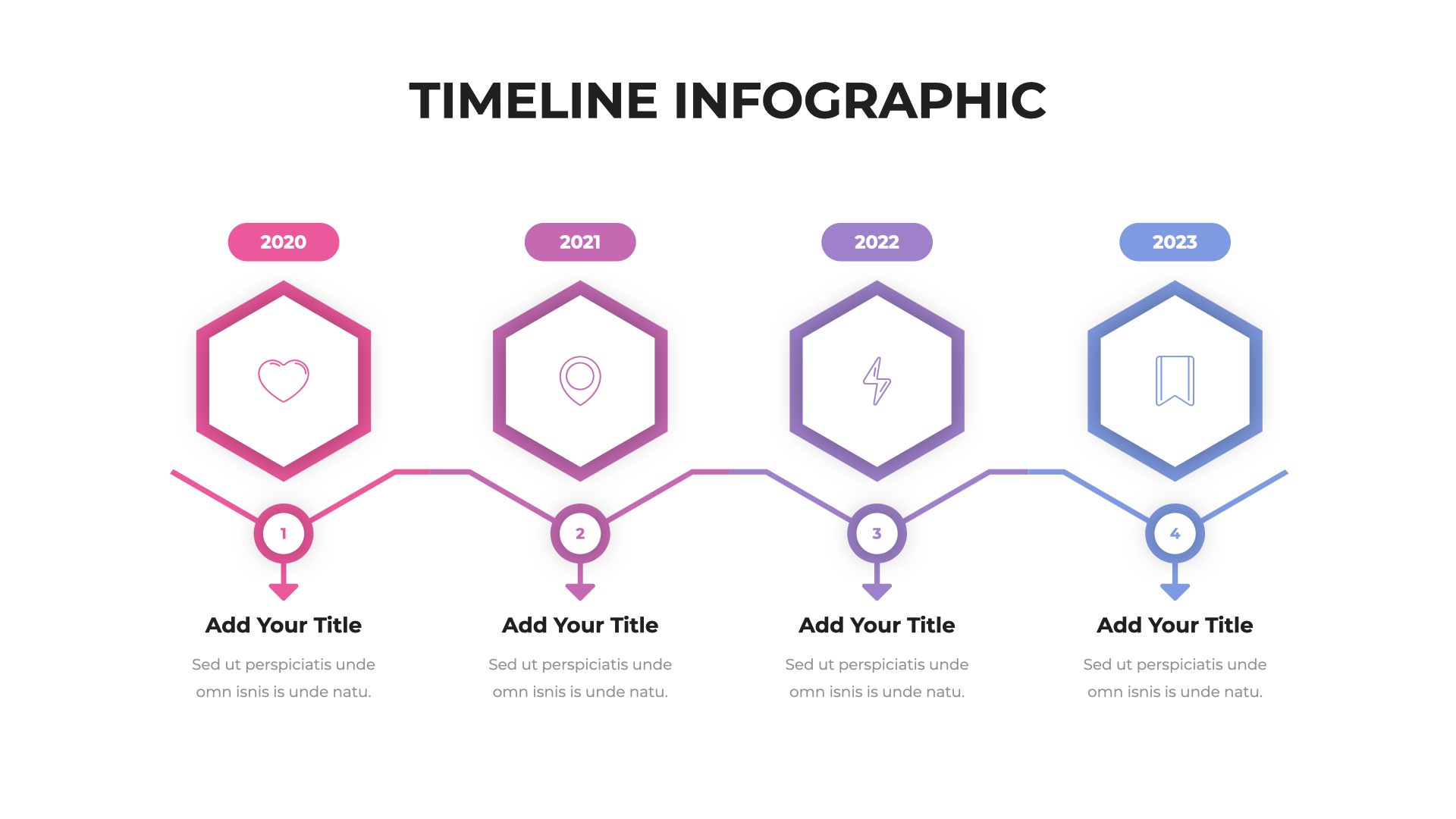 TIMELINE INFOGRAPHIC

2020

1

Add Your Title

Sed ut perspiciatis unde omn isnis is unde natu.

2021

2

Add Your Title

Sed ut perspiciatis unde omn isnis is unde natu.

2022

3

Add Your Title

Sed ut perspiciatis unde omn isnis is unde natu.

2023

4

Add Your Title

Sed ut perspiciatis unde omn isnis is unde natu.