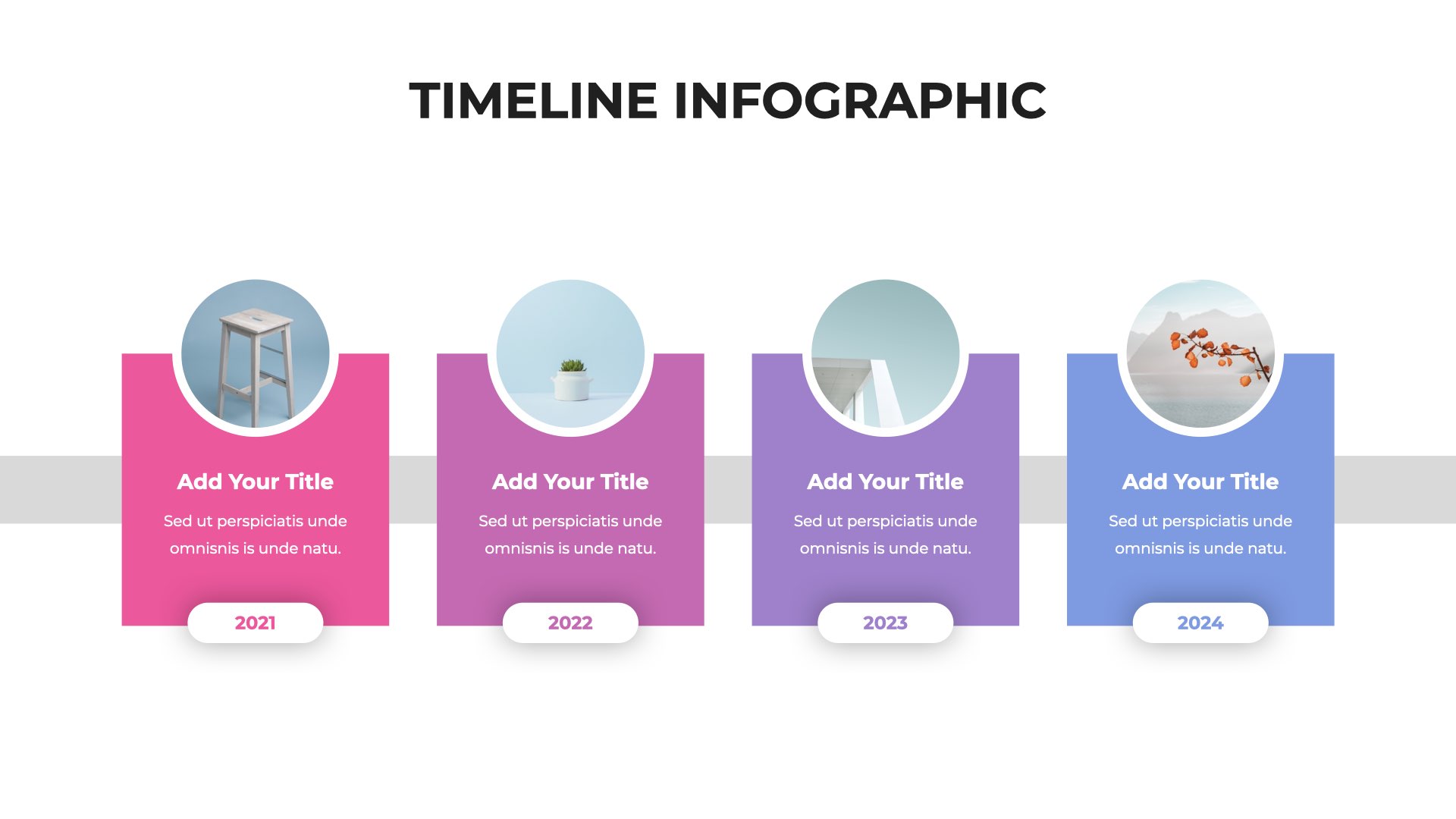 TIMELINE INFOGRAPHIC

Add Your Title

Sed ut perspiciatis unde omnisnis is unde natu.

2021

Add Your Title

Sed ut perspiciatis unde omnisnis is unde natu.

2022

Add Your Title

Sed ut perspiciatis unde omnisnis is unde natu.

2023

Add Your Title

Sed ut perspiciatis unde omnisnis is unde natu.

2024