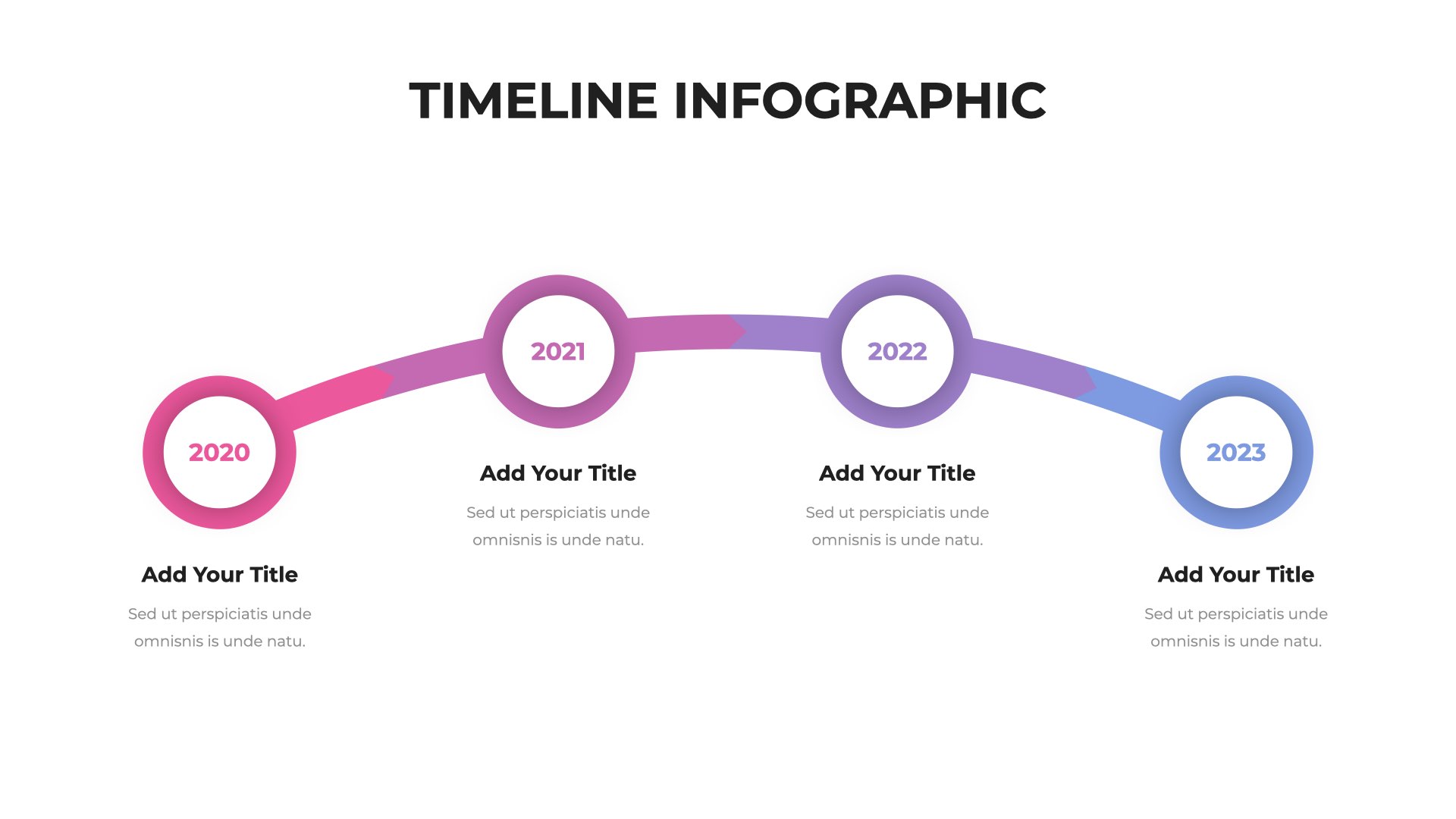 TIMELINE INFOGRAPHIC

2020

Add Your Title

Sed ut perspiciatis unde omnisnis is unde natu.

2021

Add Your Title

Sed ut perspiciatis unde omnisnis is unde natu.

2022

Add Your Title

Sed ut perspiciatis unde omnisnis is unde natu.

2023

Add Your Title

Sed ut perspiciatis unde omnisnis is unde natu.