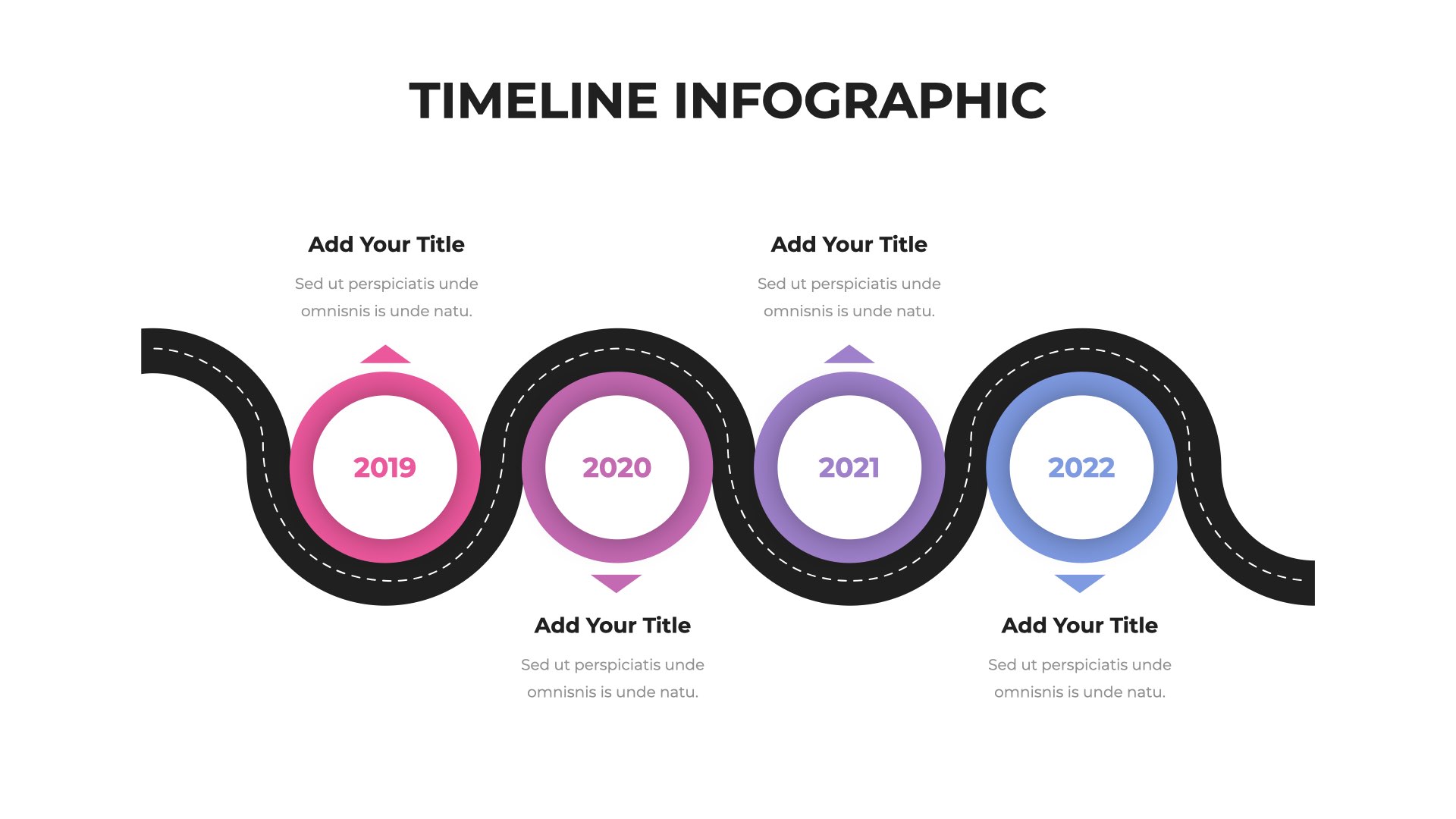 TIMELINE INFOGRAPHIC

Add Your Title

Sed ut perspiciatis unde omnisnis is unde natu.

Add Your Title

Sed ut perspiciatis unde omnisnis is unde natu.

2019

2020

2021

2022

Add Your Title

Sed ut perspiciatis unde omnisnis is unde natu.

Add Your Title

Sed ut perspiciatis unde omnisnis is unde natu.