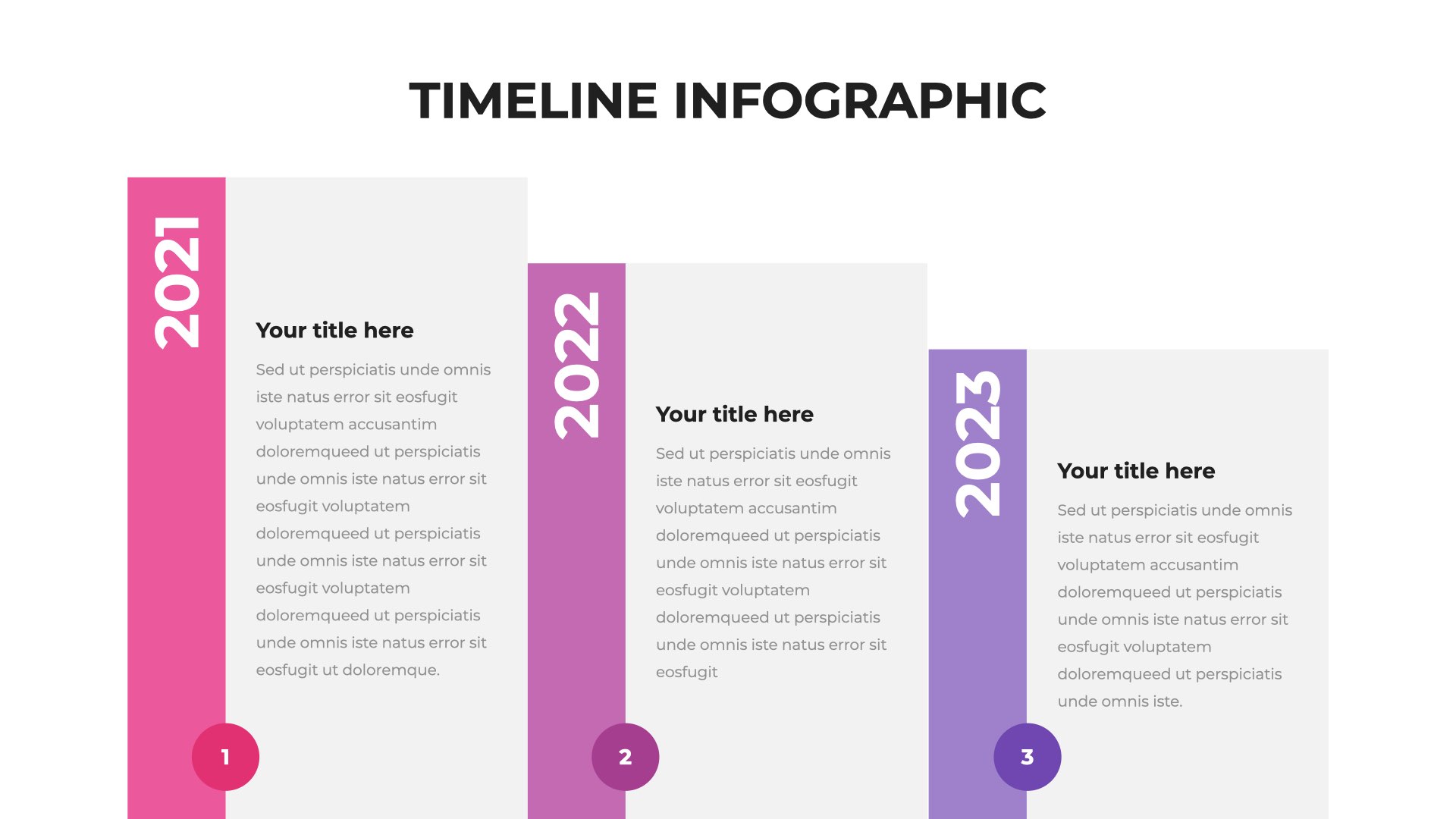 TIMELINE INFOGRAPHIC

2021

Your title here

Sed ut perspiciatis unde omnis iste natus error sit eosfugit voluptatem accusantim doloremqueed ut perspiciatis unde omnis iste natus error sit eosfugit voluptatem doloremqueed ut perspiciatis unde omnis iste natus error sit eosfugit voluptatem doloremqueed ut perspiciatis unde omnis iste natus error sit eosfugit ut doloremque.

1

2022

Your title here

Sed ut perspiciatis unde omnis iste natus error sit eosfugit voluptatem accusantim doloremqueed ut perspiciatis unde omnis iste natus error sit eosfugit voluptatem doloremqueed ut perspiciatis unde omnis iste natus error sit eosfugit

2

2023

Your title here

Sed ut perspiciatis unde omnis iste natus error sit eosfugit voluptatem accusantim doloremqueed ut perspiciatis unde omnis iste natus error sit eosfugit voluptatem doloremqueed ut perspiciatis unde omnis iste.

3