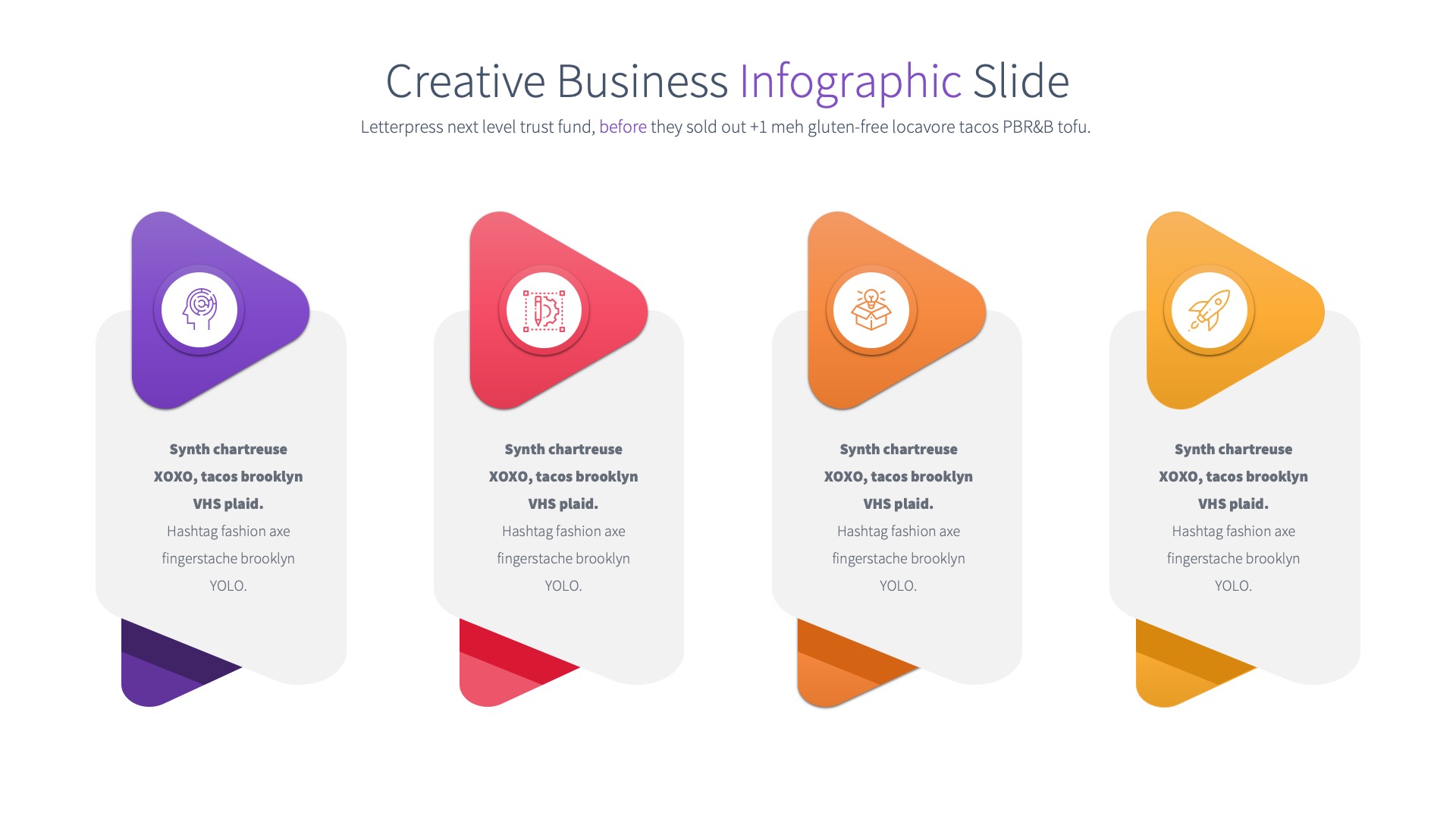 Creative Business Infographic Slide

Letterpress next level trust fund, before they sold out +1 meh gluten-free locavore tacos PBR&B tofu.

Synth chartreuse XOXO, tacos brooklyn VHS plaid.

Hashtag fashion axe fingerstache brooklyn YOLO.

Synth chartreuse XOXO, tacos brooklyn VHS plaid.

Hashtag fashion axe fingerstache brooklyn YOLO.

Synth chartreuse XOXO, tacos brooklyn VHS plaid.

Hashtag fashion axe fingerstache brooklyn YOLO.

Synth chartreuse XOXO, tacos brooklyn VHS plaid.

Hashtag fashion axe fingerstache brooklyn YOLO.