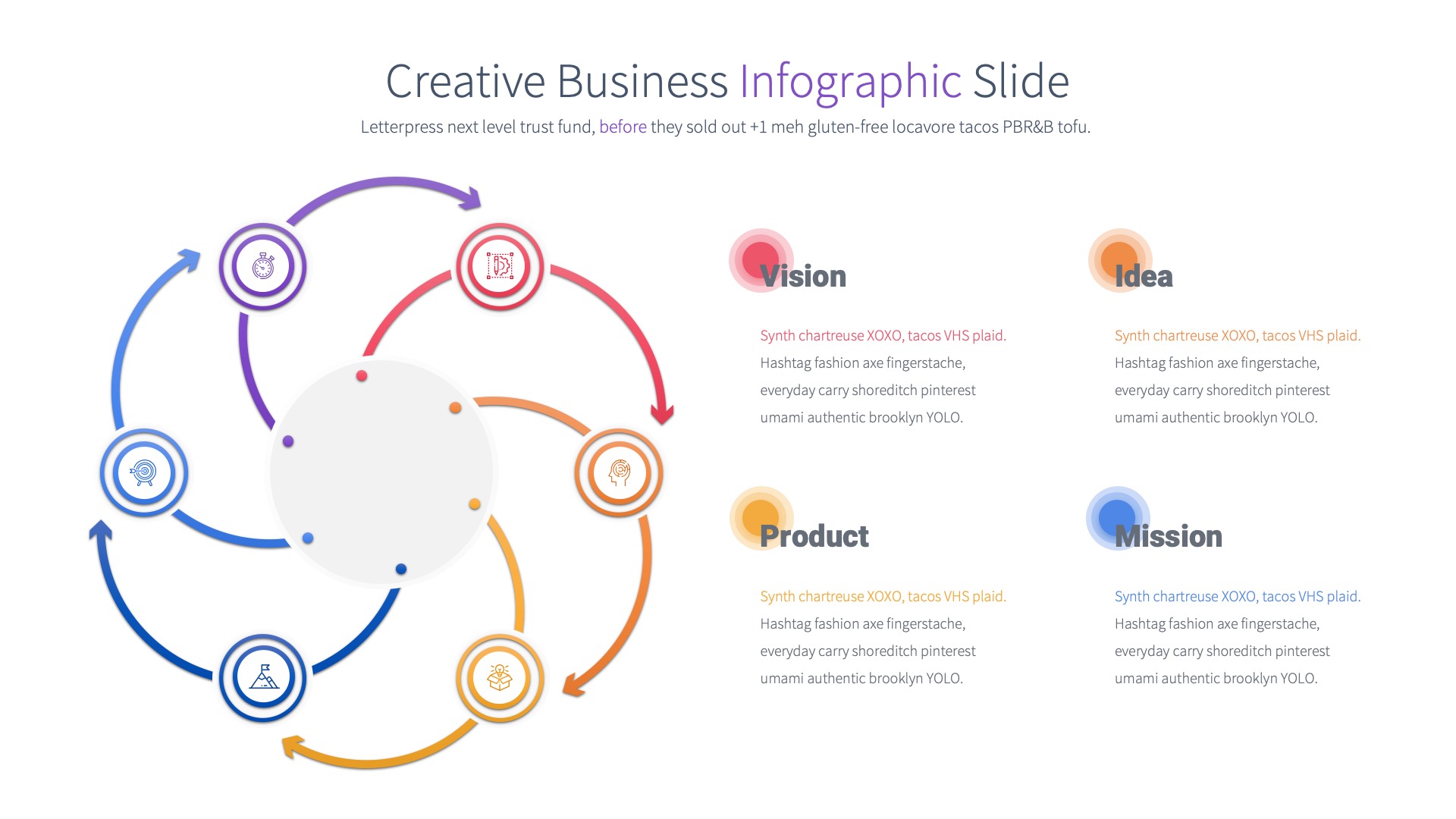 Creative Business Infographic Slide

Letterpress next level trust fund, before they sold out +1 meh gluten-free locavore tacos PBR&B tofu.

Vision

Synth chartreuse XOXO, tacos VHS plaid. Hashtag fashion axe fingerstache, everyday carry shoreditch pinterest umami authentic brooklyn YOLO.

Idea

Synth chartreuse XOXO, tacos VHS plaid. Hashtag fashion axe fingerstache, everyday carry shoreditch pinterest umami authentic brooklyn YOLO.

Product

Synth chartreuse XOXO, tacos VHS plaid. Hashtag fashion axe fingerstache, everyday carry shoreditch pinterest umami authentic brooklyn YOLO.

Mission

Synth chartreuse XOXO, tacos VHS plaid. Hashtag fashion axe fingerstache, everyday carry shoreditch pinterest umami authentic brooklyn YOLO.