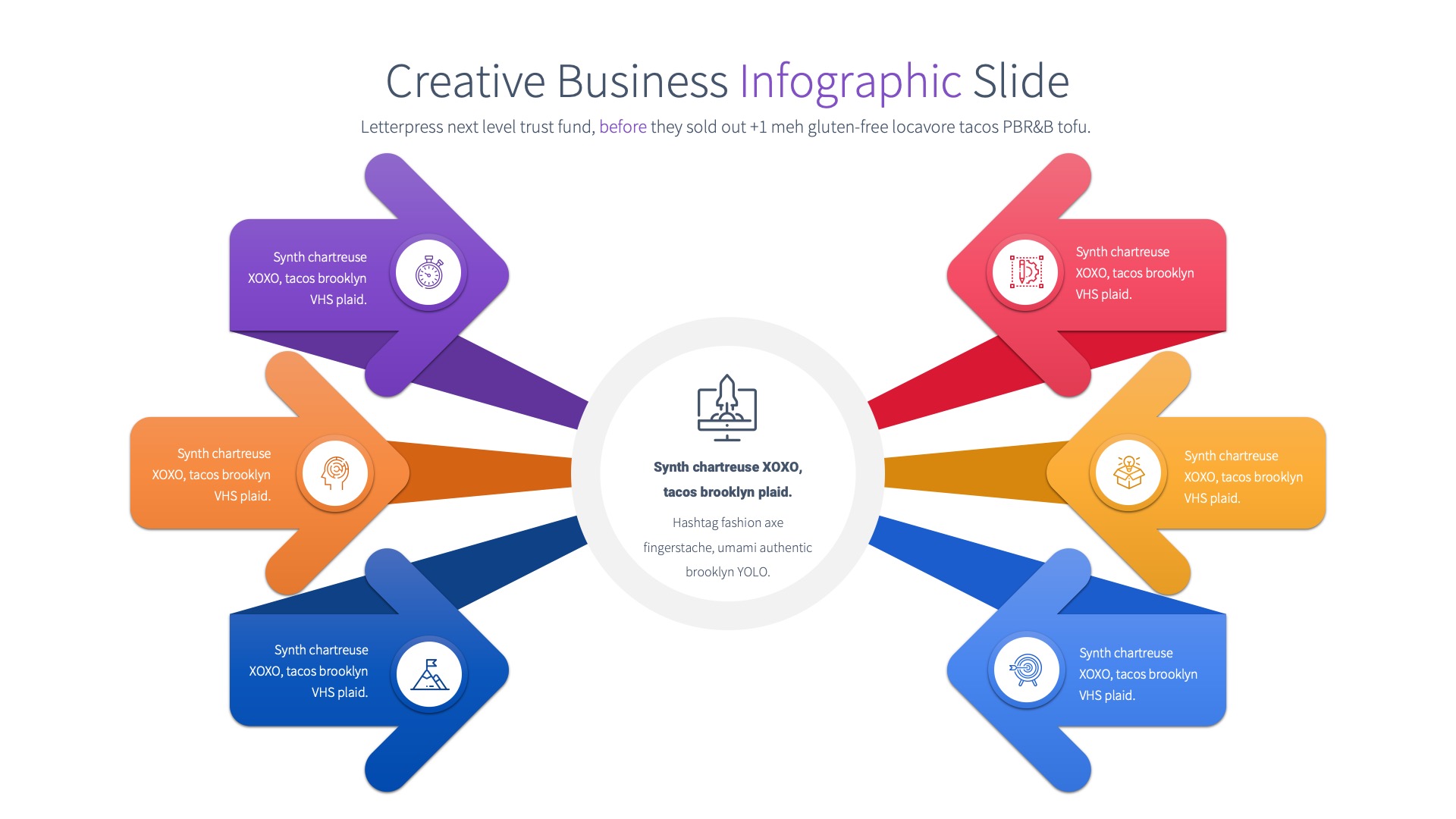 Creative Business Infographic Slide

Letterpress next level trust fund, before they sold out +1 meh gluten-free locavore tacos PBR&B tofu.

Synth chartreuse XOXO, tacos brooklyn VHS plaid.

Synth chartreuse XOXO, tacos brooklyn VHS plaid.

Synth chartreuse XOXO, tacos brooklyn VHS plaid.

Synth chartreuse XOXO, tacos brooklyn plaid.

Hashtag fashion axe fingerstache, umami authentic brooklyn YOLO.

Synth chartreuse XOXO, tacos brooklyn VHS plaid.

Synth chartreuse XOXO, tacos brooklyn VHS plaid.

Synth chartreuse XOXO, tacos brooklyn VHS plaid.