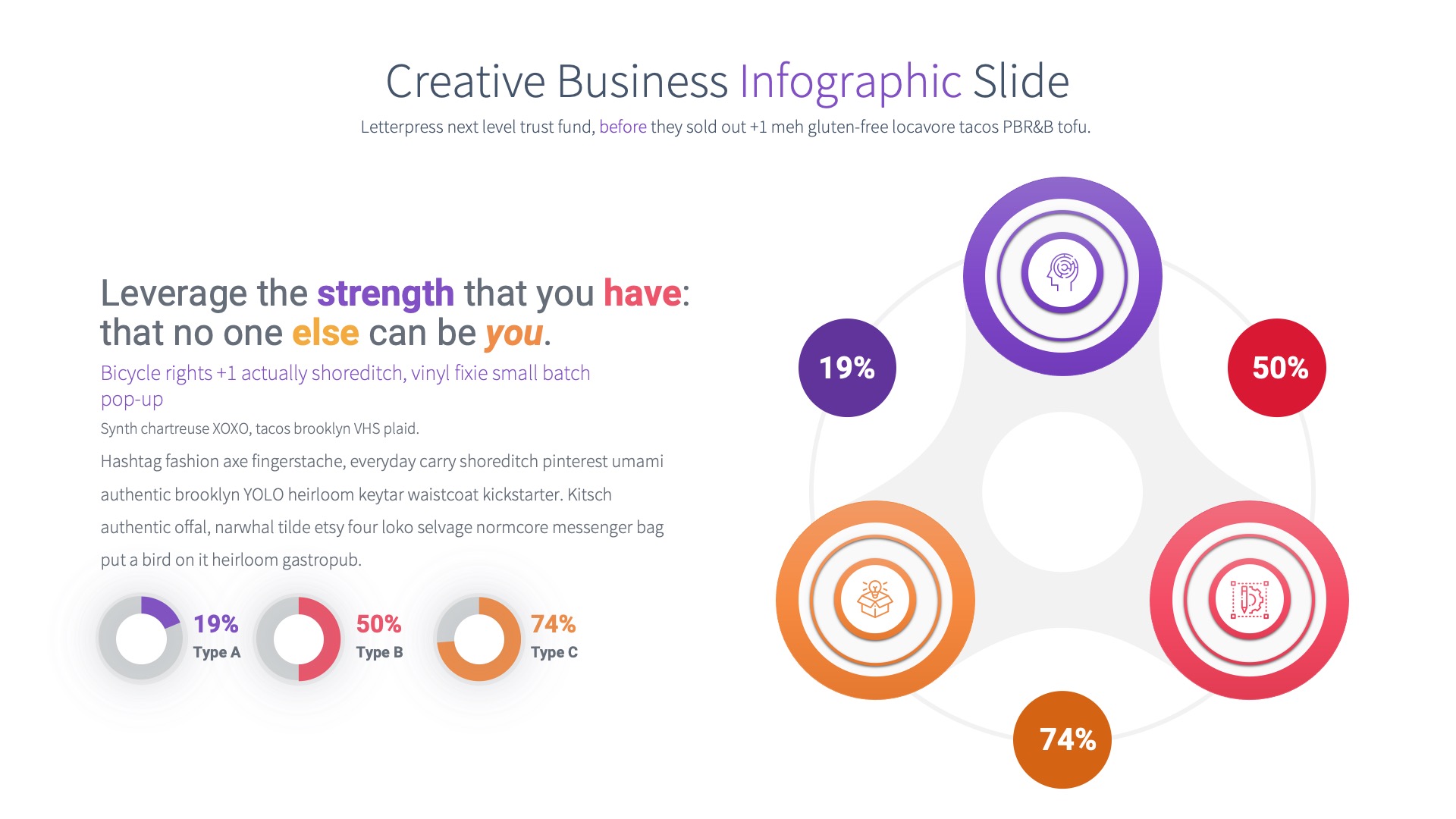 Creative Business Infographic Slide

Letterpress next level trust fund, before they sold out +1 meh gluten-free locavore tacos PBR&B tofu.

Leverage the strength that you have: that no one else can be you.

Bicycle rights +1 actually shoreditch, vinyl fixie small batch pop-up

Synth chartreuse XOXO, tacos brooklyn VHS plaid.

Hashtag fashion axe fingerstache, everyday carry shoreditch pinterest umami authentic brooklyn YOLO heirloom keytar waistcoat kickstarter. Kitsch authentic offal, narwhal tilde etsy four loko selvage normcore messenger bag put a bird on it heirloom gastropub.

19%
Type A

50%
Type B

74%
Type C

19%

50%

74%