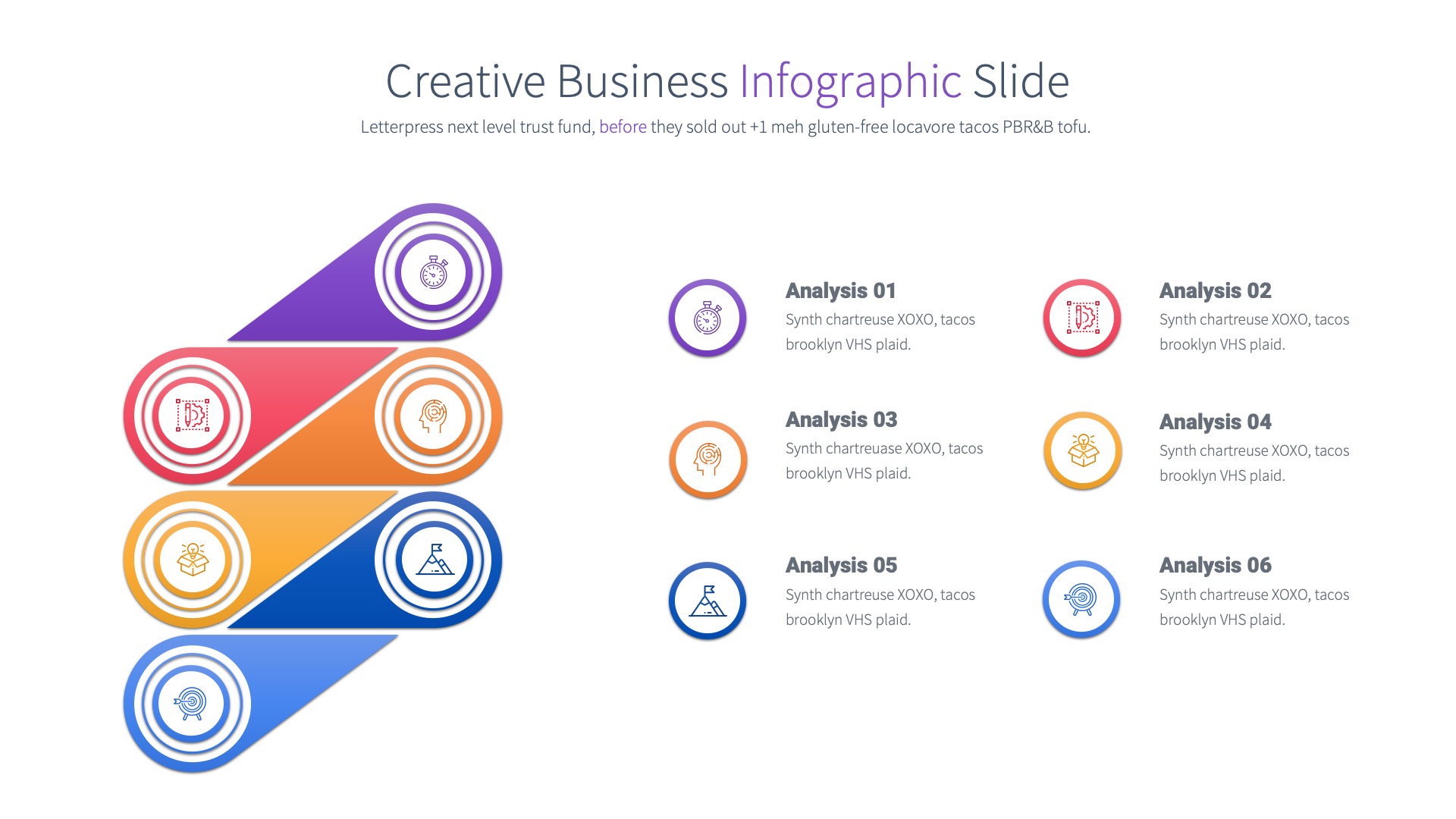 Creative Business Infographic Slide

Letterpress next level trust fund, before they sold out +1 meh gluten-free locavore tacos PBR&B tofu.

Analysis 01
Synth chartreuse XOXO, tacos brooklyn VHS plaid.

Analysis 02
Synth chartreuse XOXO, tacos brooklyn VHS plaid.

Analysis 03
Synth chartreuase XOXO, tacos brooklyn VHS plaid.

Analysis 04
Synth chartreuse XOXO, tacos brooklyn VHS plaid.

Analysis 05
Synth chartreuse XOXO, tacos brooklyn VHS plaid.

Analysis 06
Synth chartreuse XOXO, tacos brooklyn VHS plaid.