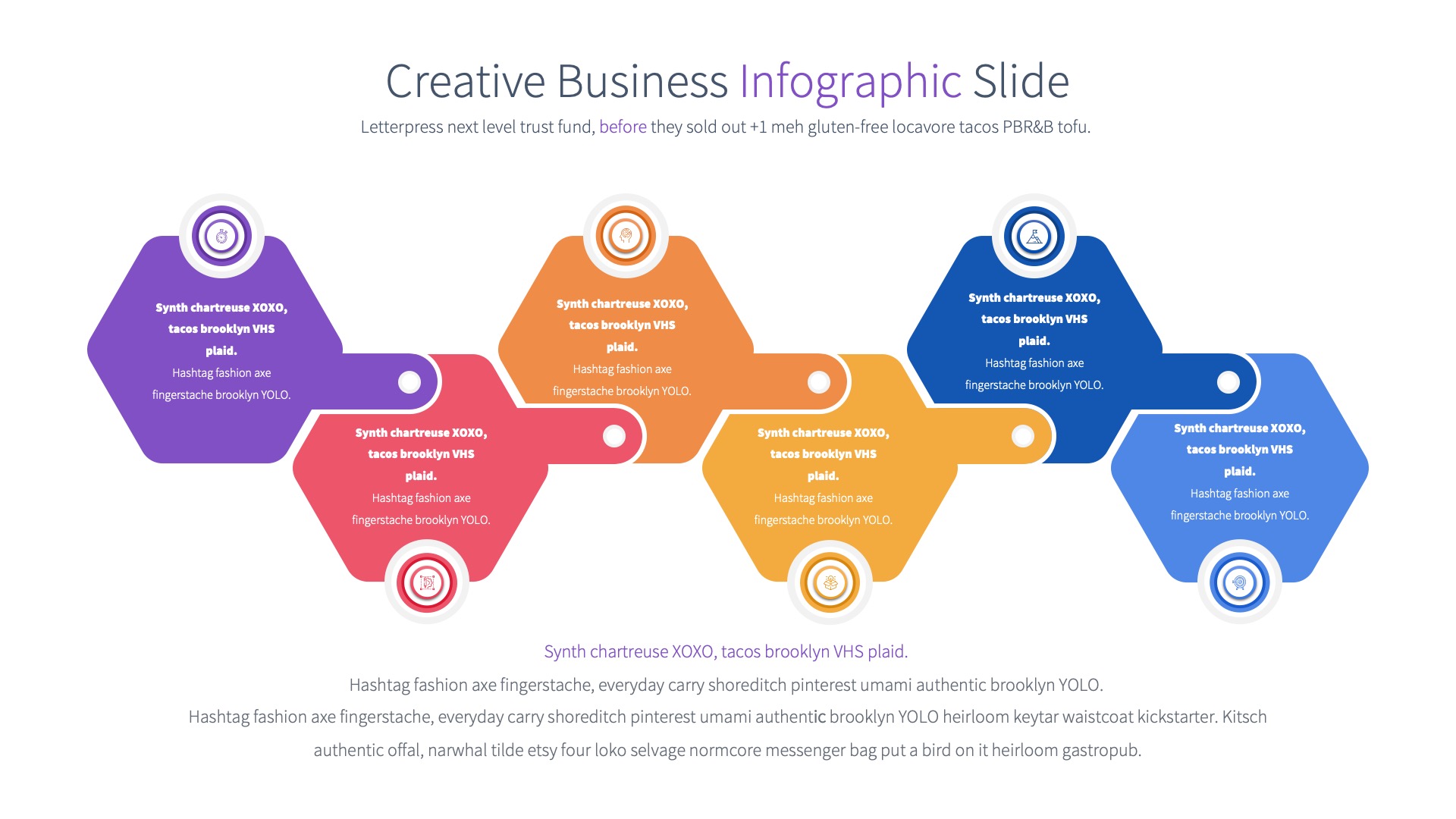 Creative Business Infographic Slide

Letterpress next level trust fund, before they sold out +1 meh gluten-free locavore tacos PBR&B tofu.

Synth chartreuse XOXO, tacos brooklyn VHS plaid.
Hashtag fashion axe fingerstache brooklyn YOLO.

Synth chartreuse XOXO, tacos brooklyn VHS plaid.
Hashtag fashion axe fingerstache brooklyn YOLO.

Synth chartreuse XOXO, tacos brooklyn VHS plaid.
Hashtag fashion axe fingerstache brooklyn YOLO.

Synth chartreuse XOXO, tacos brooklyn VHS plaid.
Hashtag fashion axe fingerstache brooklyn YOLO.

Synth chartreuse XOXO, tacos brooklyn VHS plaid.
Hashtag fashion axe fingerstache brooklyn YOLO.

Synth chartreuse XOXO, tacos brooklyn VHS plaid.
Hashtag fashion axe fingerstache brooklyn YOLO.

Synth chartreuse XOXO, tacos brooklyn VHS plaid.

Hashtag fashion axe fingerstache, everyday carry shoreditch pinterest umami authentic brooklyn YOLO.

Hashtag fashion axe fingerstache, everyday carry shoreditch pinterest umami authentic brooklyn YOLO heirloom keytar waistcoat kickstarter. Kitsch authentic offal, narwhal tilde etsy four loko selvage normcore messenger bag put a bird on it heirloom gastropub.