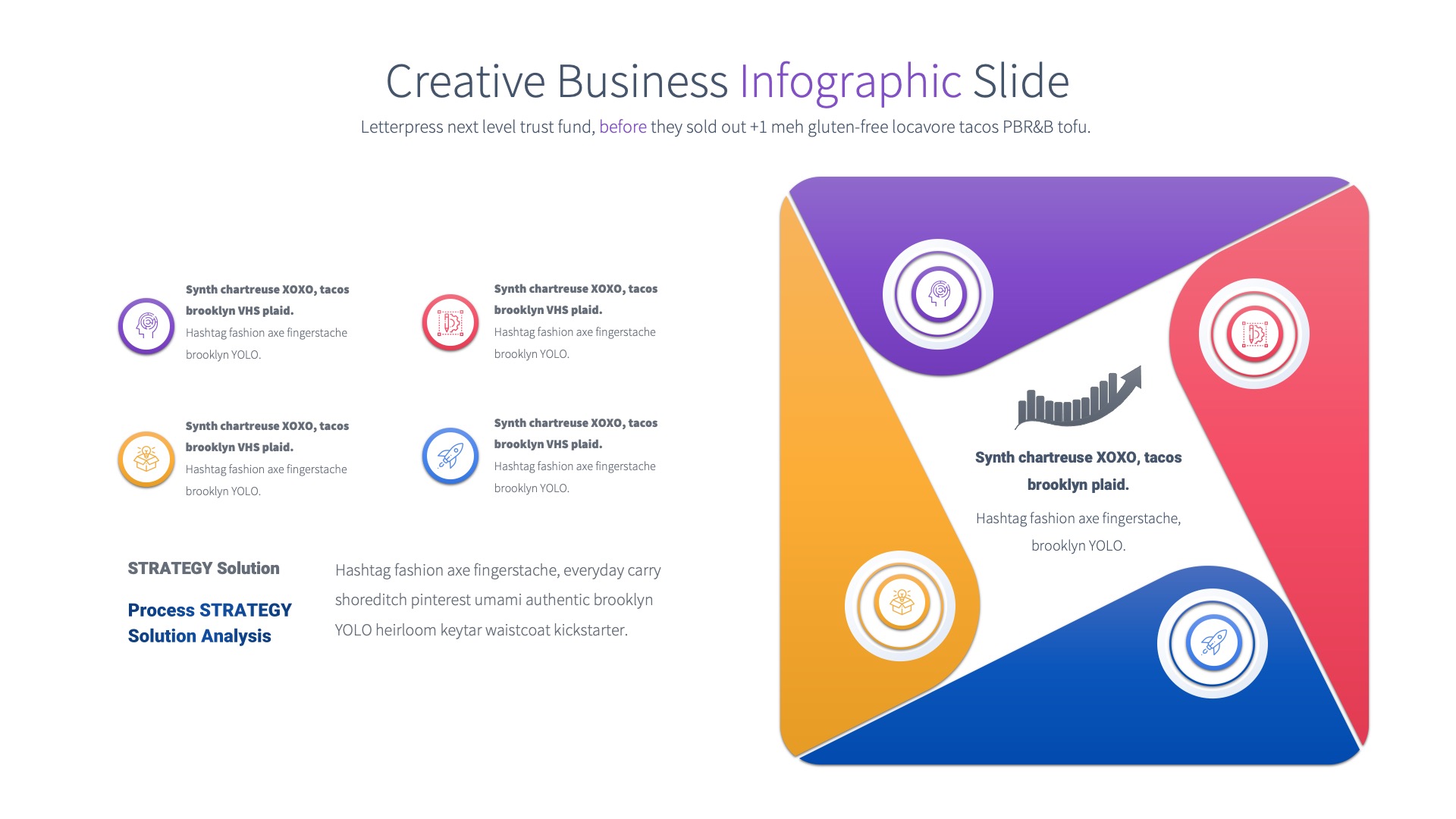 Creative Business Infographic Slide

Letterpress next level trust fund, before they sold out +1 meh gluten-free locavore tacos PBR&B tofu.

Synth chartreuse XOXO, tacos brooklyn VHS plaid.
Hashtag fashion axe fingerstache brooklyn YOLO.

Synth chartreuse XOXO, tacos brooklyn VHS plaid.
Hashtag fashion axe fingerstache brooklyn YOLO.

Synth chartreuse XOXO, tacos brooklyn VHS plaid.
Hashtag fashion axe fingerstache brooklyn YOLO.

Synth chartreuse XOXO, tacos brooklyn VHS plaid.
Hashtag fashion axe fingerstache brooklyn YOLO.

STRATEGY Solution

Process STRATEGY Solution Analysis

Hashtag fashion axe fingerstache, everyday carry shoreditch pinterest umami authentic brooklyn YOLO heirloom keytar waistcoat kickstarter.

Synth chartreuse XOXO, tacos brooklyn plaid.

Hashtag fashion axe fingerstache, brooklyn YOLO.