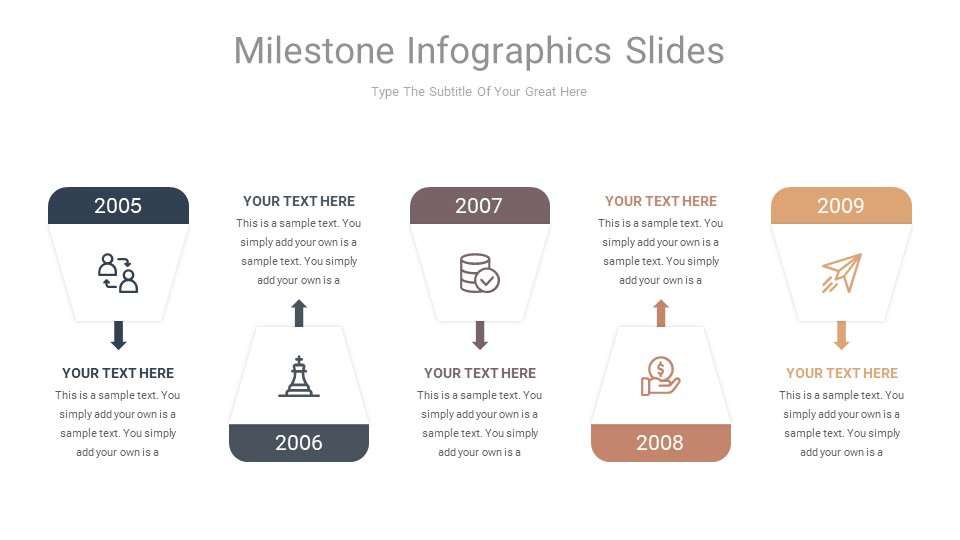 Milestone Infographics Slides

Type The Subtitle Of Your Great Here

2005

YOUR TEXT HERE

This is a sample text. You simply add your own is a sample text. You simply add your own is a

YOUR TEXT HERE

This is a sample text. You simply add your own is a sample text. You simply add your own is a

2006

2007

YOUR TEXT HERE

This is a sample text. You simply add your own is a sample text. You simply add your own is a

YOUR TEXT HERE

This is a sample text. You simply add your own is a sample text. You simply add your own is a

2008

2009

YOUR TEXT HERE

This is a sample text. You simply add your own is a sample text. You simply add your own is a