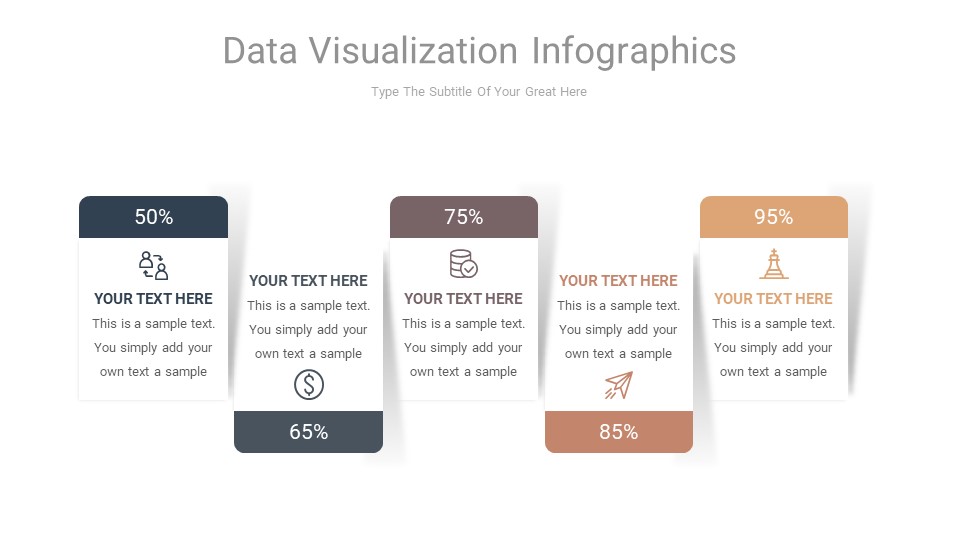 Data Visualization Infographics

Type The Subtitle Of Your Great Here

50%

YOUR TEXT HERE

This is a sample text. You simply add your own text a sample

YOUR TEXT HERE

This is a sample text. You simply add your own text a sample

65%

75%

YOUR TEXT HERE

This is a sample text. You simply add your own text a sample

YOUR TEXT HERE

This is a sample text. You simply add your own text a sample

85%

95%

YOUR TEXT HERE

This is a sample text. You simply add your own text a sample