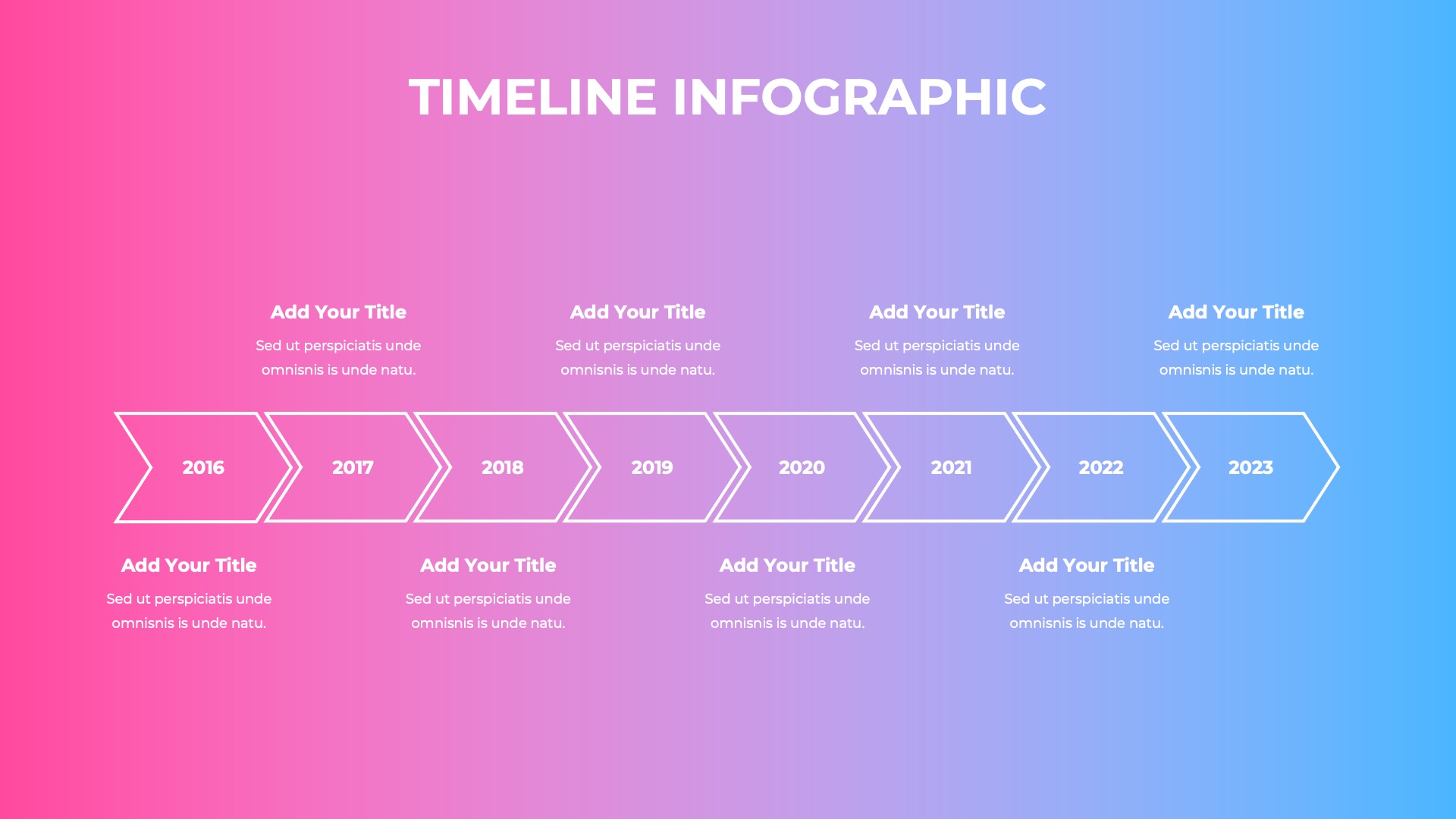 TIMELINE INFOGRAPHIC

Add Your Title
Sed ut perspiciatis unde omnisnis is unde natu.

Add Your Title
Sed ut perspiciatis unde omnisnis is unde natu.

Add Your Title
Sed ut perspiciatis unde omnisnis is unde natu.

Add Your Title
Sed ut perspiciatis unde omnisnis is unde natu.

2016 2017 2018 2019 2020 2021 2022 2023

Add Your Title
Sed ut perspiciatis unde omnisnis is unde natu.

Add Your Title
Sed ut perspiciatis unde omnisnis is unde natu.

Add Your Title
Sed ut perspiciatis unde omnisnis is unde natu.

Add Your Title
Sed ut perspiciatis unde omnisnis is unde natu.