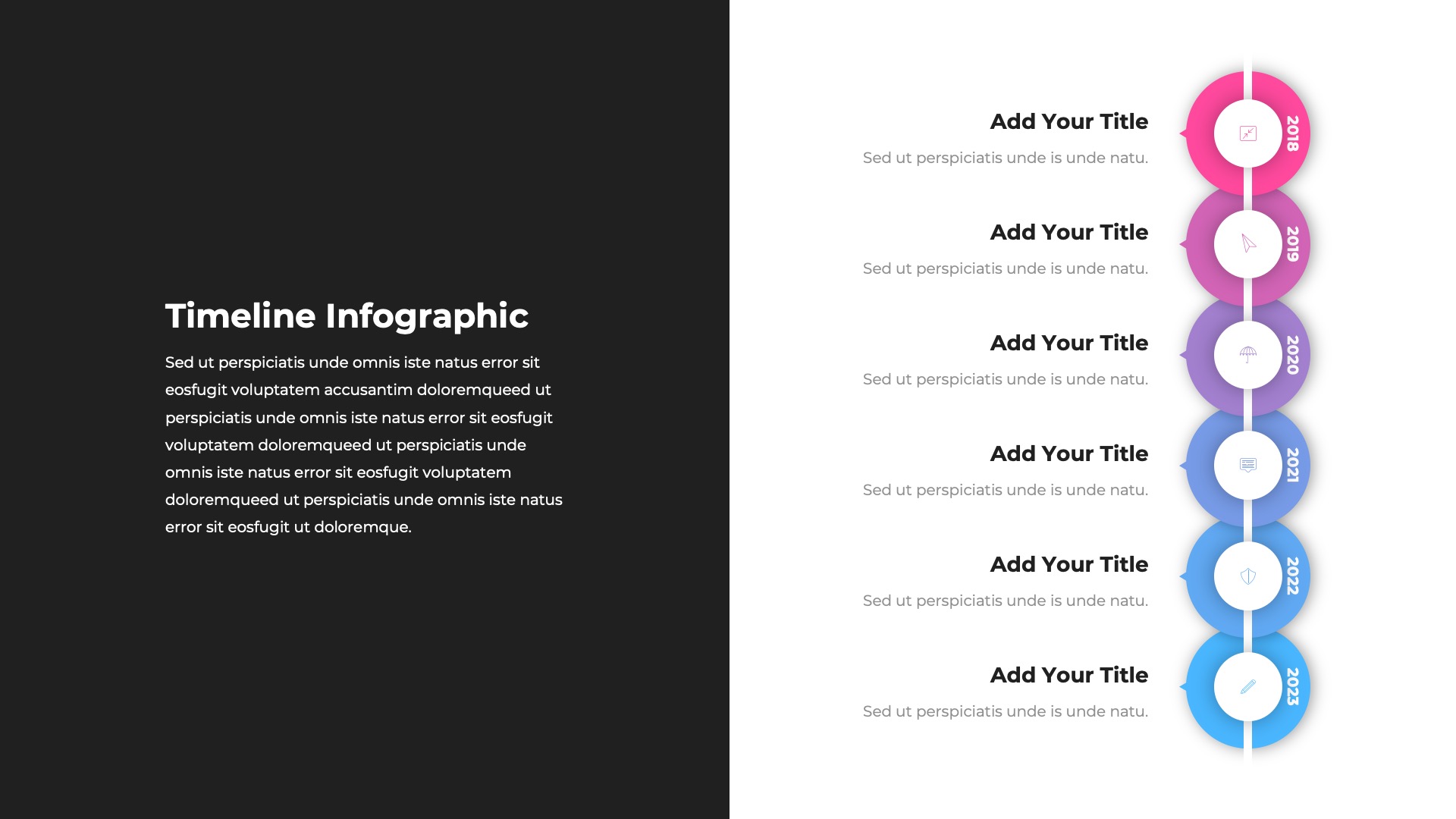 Timeline Infographic

Sed ut perspiciatis unde omnis iste natus error sit eosfugit voluptatem accusantim doloremqueed ut perspiciatis unde omnis iste natus error sit eosfugit voluptatem doloremqueed ut perspiciatis unde omnis iste natus error sit eosfugit voluptatem doloremqueed ut perspiciatis unde omnis iste natus error sit eosfugit ut doloremque.

Add Your Title

Sed ut perspiciatis unde is unde natu.

2018

Add Your Title

Sed ut perspiciatis unde is unde natu.

2019

Add Your Title

Sed ut perspiciatis unde is unde natu.

2020

Add Your Title

Sed ut perspiciatis unde is unde natu.

2021

Add Your Title

Sed ut perspiciatis unde is unde natu.

2022

Add Your Title

Sed ut perspiciatis unde is unde natu.

2023