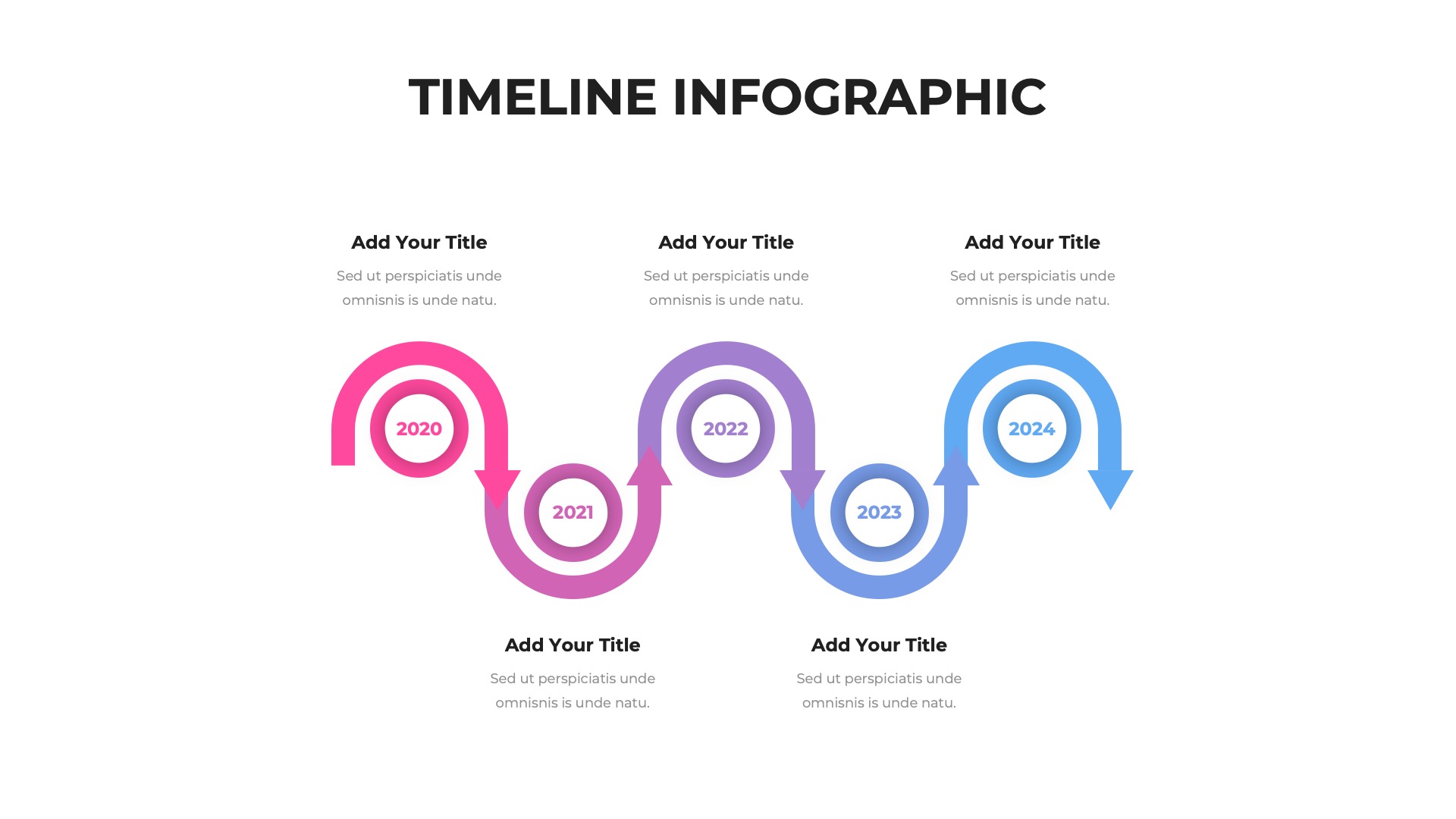 TIMELINE INFOGRAPHIC

Add Your Title
Sed ut perspiciatis unde omnisnis is unde natu.

Add Your Title
Sed ut perspiciatis unde omnisnis is unde natu.

Add Your Title
Sed ut perspiciatis unde omnisnis is unde natu.

2020

2021

2022

2023

2024

Add Your Title
Sed ut perspiciatis unde omnisnis is unde natu.

Add Your Title
Sed ut perspiciatis unde omnisnis is unde natu.