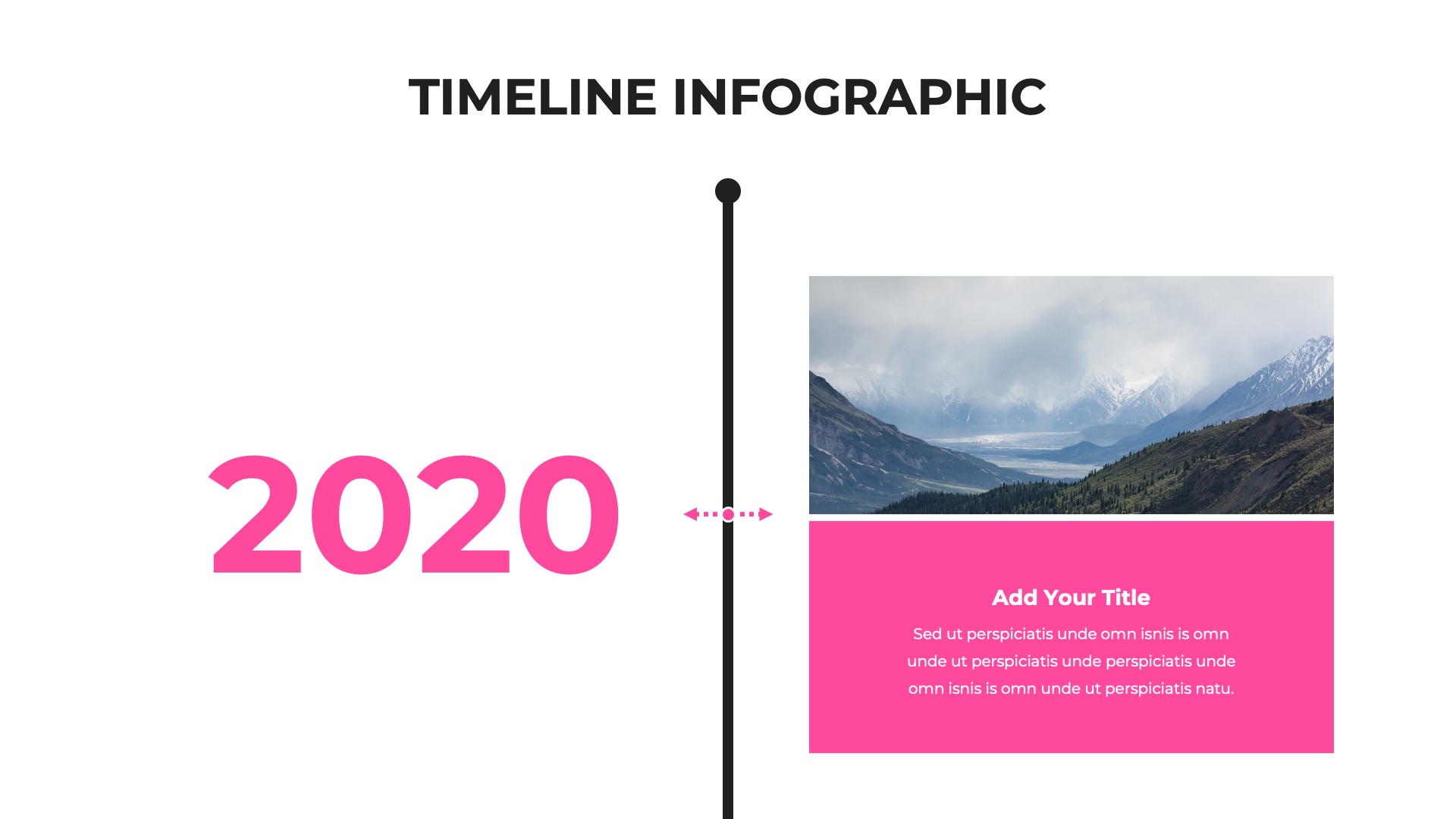 TIMELINE INFOGRAPHIC

2020

Add Your Title

Sed ut perspiciatis unde omn isnis is omn unde ut perspiciatis unde perspiciatis unde omn isnis is omn unde ut perspiciatis natu.