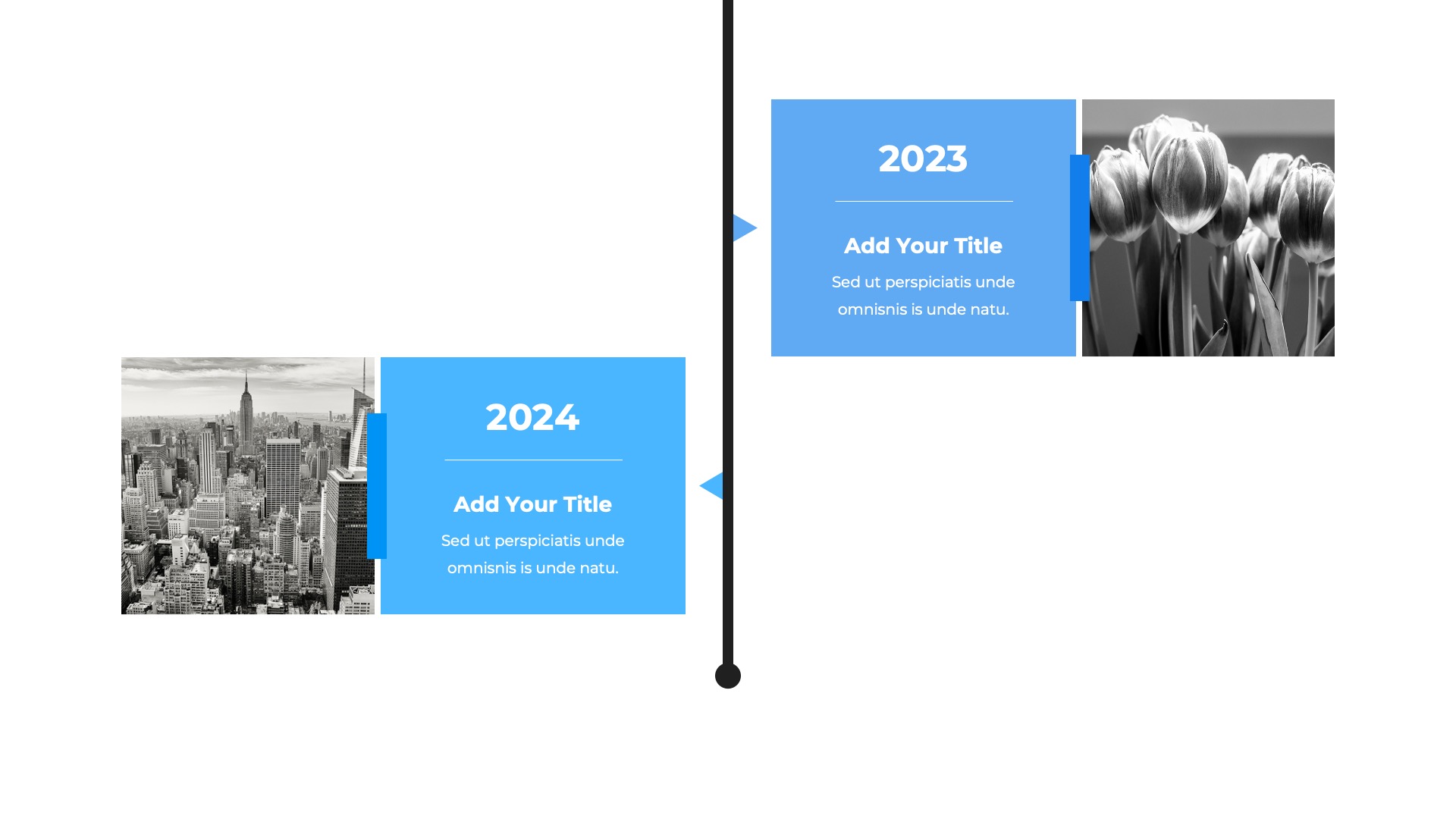 2023

Add Your Title

Sed ut perspiciatis unde omnisnis is unde natu.

2024

Add Your Title

Sed ut perspiciatis unde omnisnis is unde natu.