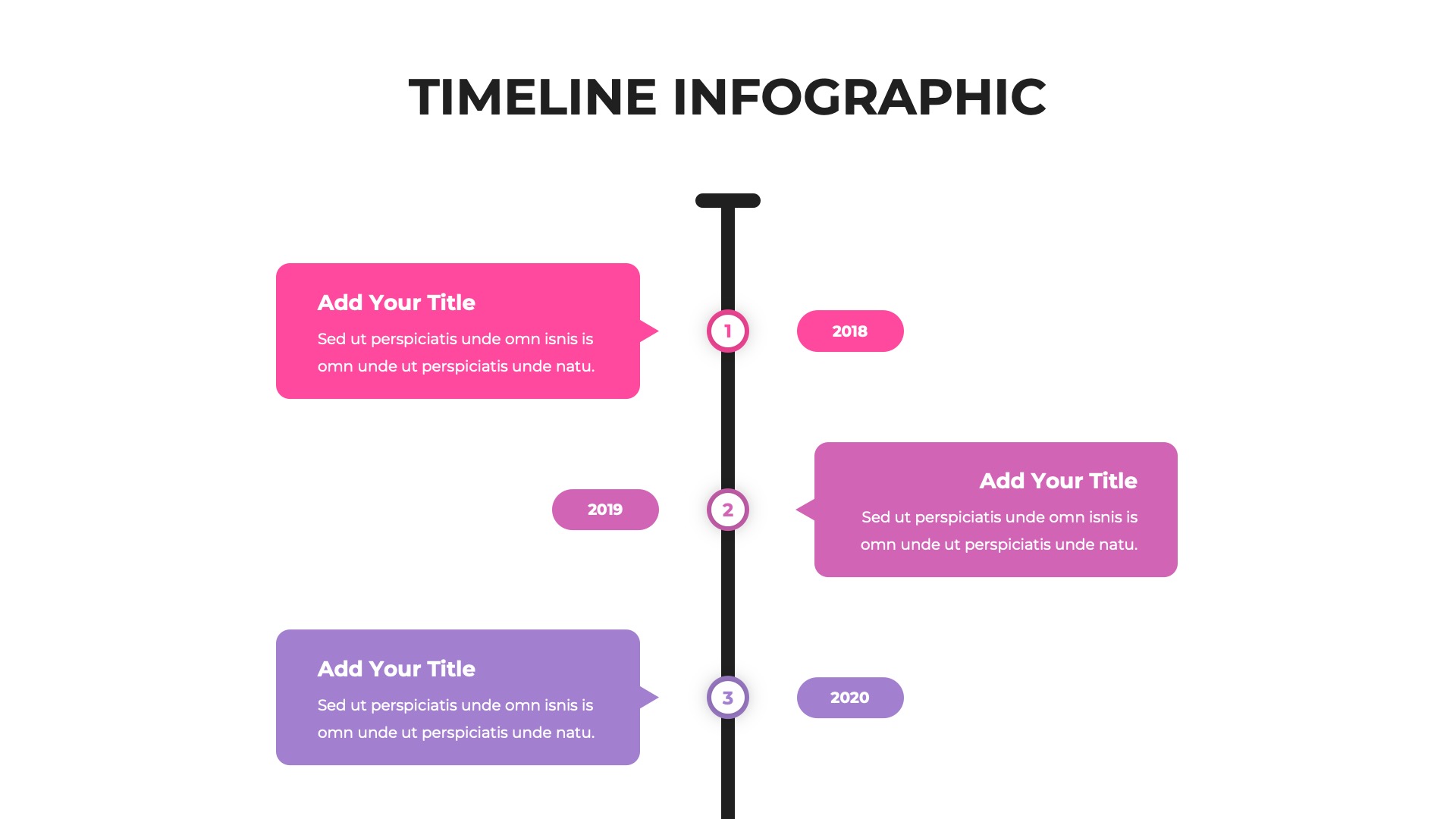 TIMELINE INFOGRAPHIC

Add Your Title
Sed ut perspiciatis unde omn isnis is omn unde ut perspiciatis unde natu.

1

2018

2019

2

Add Your Title
Sed ut perspiciatis unde omn isnis is omn unde ut perspiciatis unde natu.

Add Your Title
Sed ut perspiciatis unde omn isnis is omn unde ut perspiciatis unde natu.

3

2020