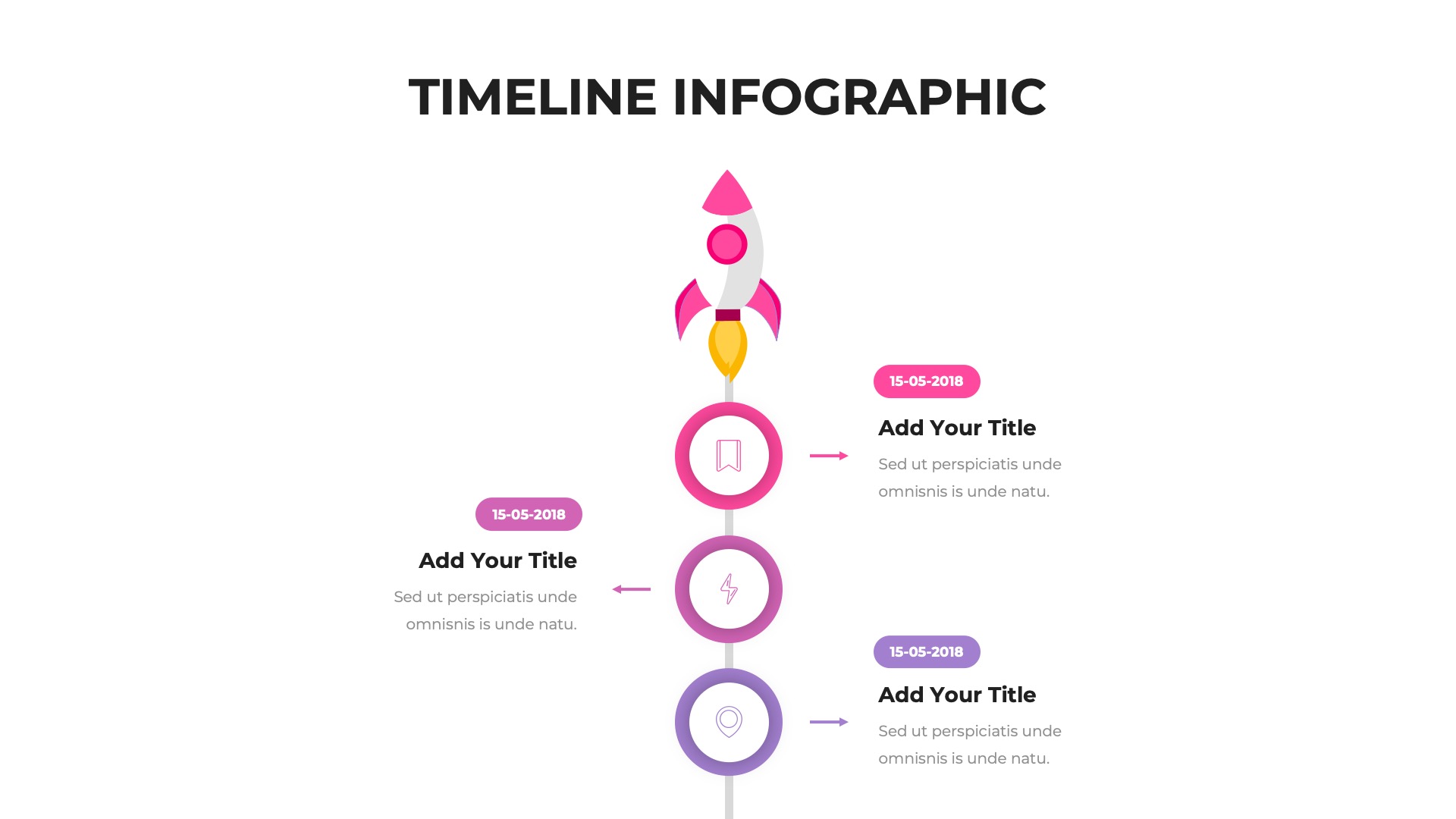 TIMELINE INFOGRAPHIC

15-05-2018

Add Your Title

Sed ut perspiciatis unde omnisnis is unde natu.

15-05-2018

Add Your Title

Sed ut perspiciatis unde omnisnis is unde natu.

15-05-2018

Add Your Title

Sed ut perspiciatis unde omnisnis is unde natu.