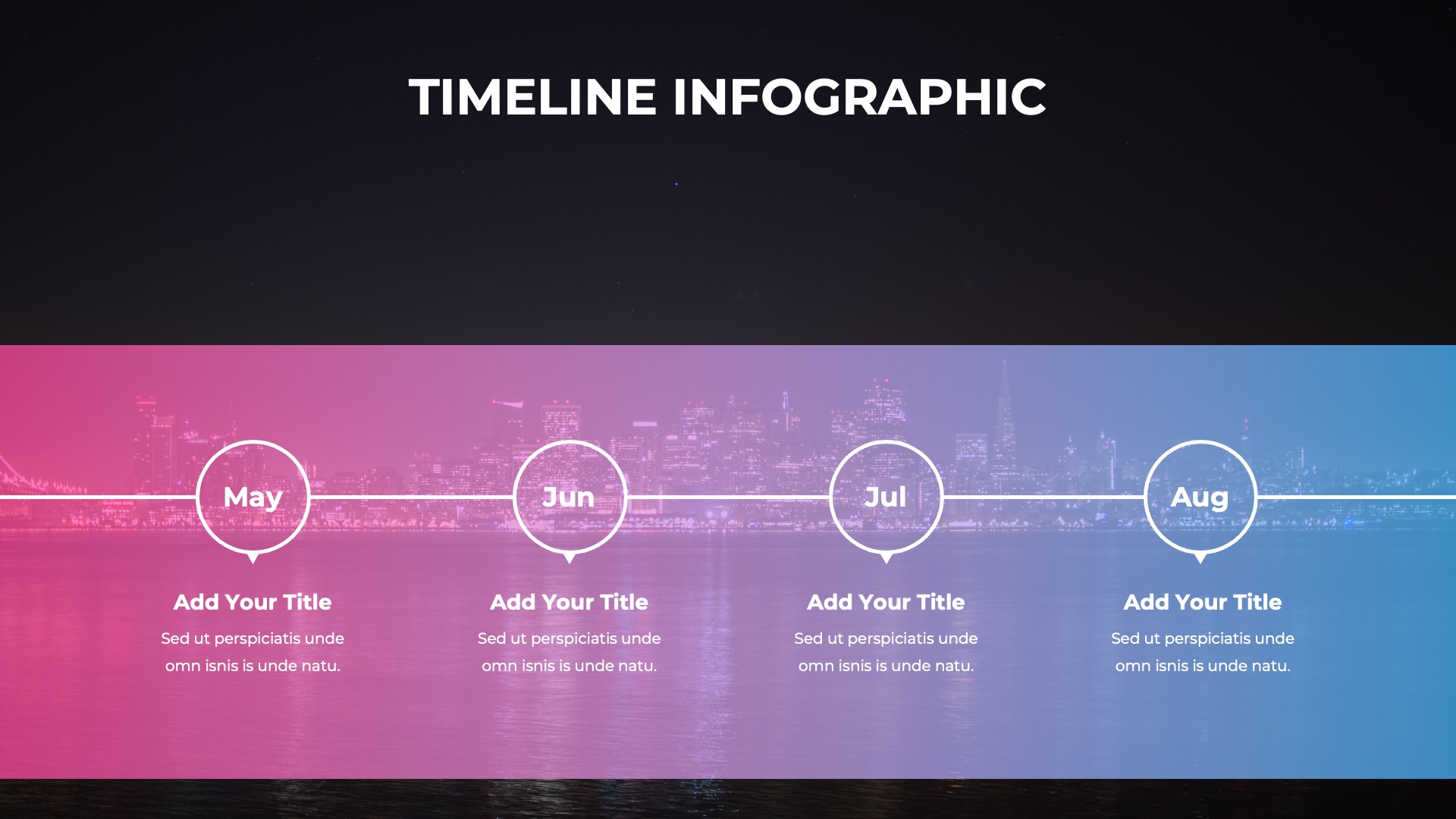 TIMELINE INFOGRAPHIC

May

Add Your Title

Sed ut perspiciatis unde omn isnis is unde natu.

Jun

Add Your Title

Sed ut perspiciatis unde omn isnis is unde natu.

Jul

Add Your Title

Sed ut perspiciatis unde omn isnis is unde natu.

Aug

Add Your Title

Sed ut perspiciatis unde omn isnis is unde natu.