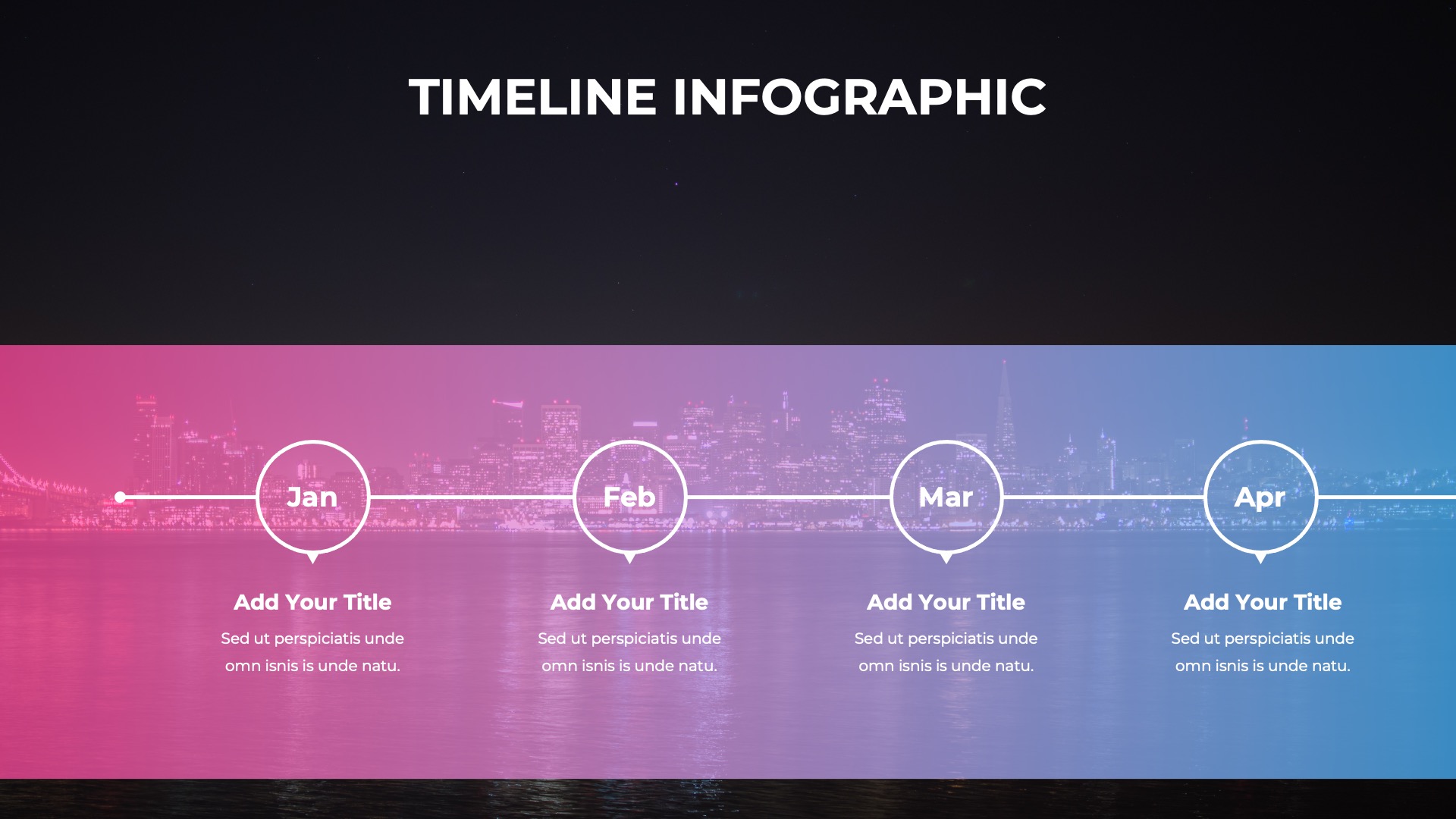 TIMELINE INFOGRAPHIC

Jan

Add Your Title

Sed ut perspiciatis unde omn isnis is unde natu.

Feb

Add Your Title

Sed ut perspiciatis unde omn isnis is unde natu.

Mar

Add Your Title

Sed ut perspiciatis unde omn isnis is unde natu.

Apr

Add Your Title

Sed ut perspiciatis unde omn isnis is unde natu.