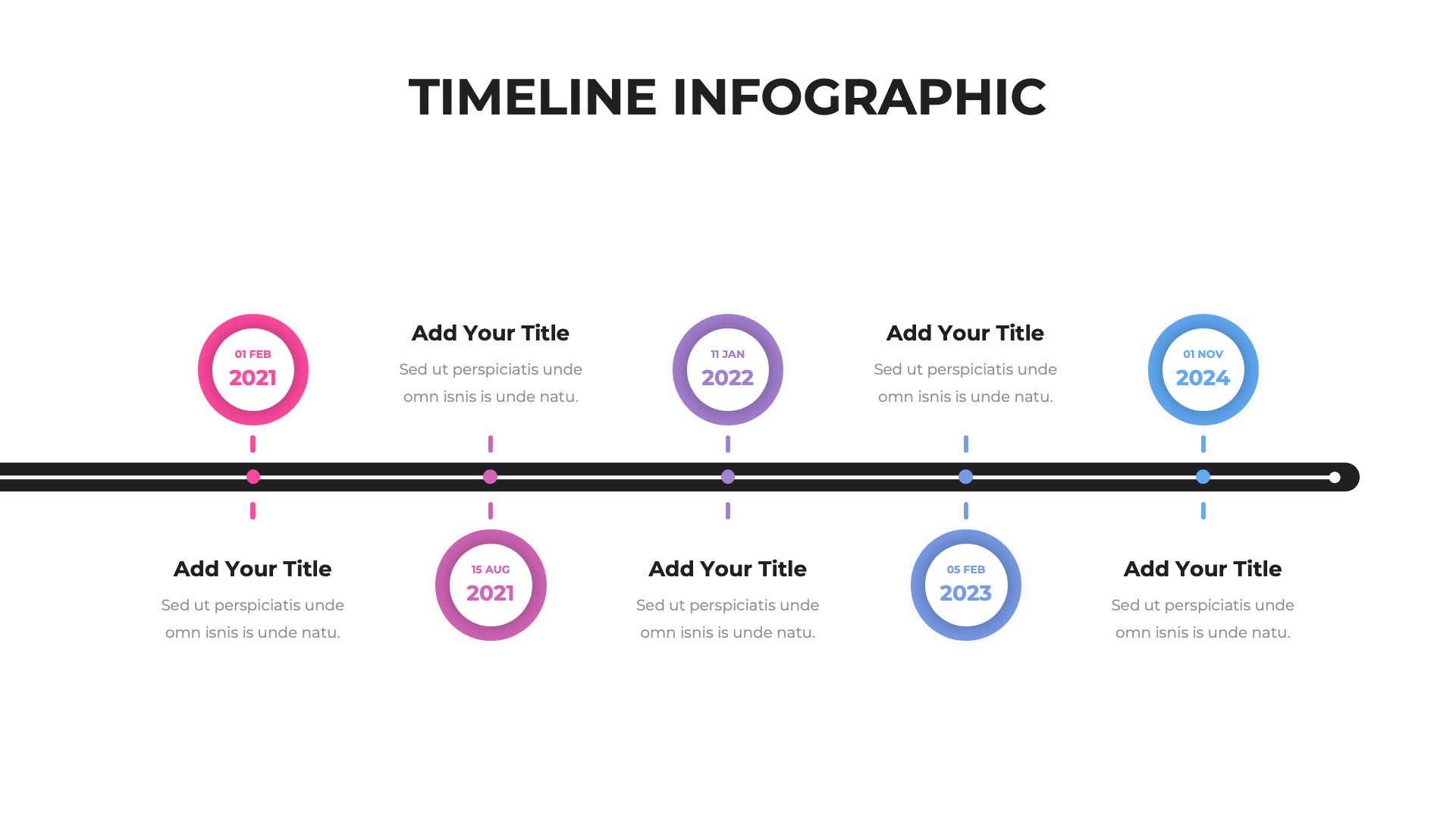 TIMELINE INFOGRAPHIC

01 FEB
2021

Add Your Title
Sed ut perspiciatis unde omn isnis is unde natu.

15 AUG
2021

Add Your Title
Sed ut perspiciatis unde omn isnis is unde natu.

11 JAN
2022

Add Your Title
Sed ut perspiciatis unde omn isnis is unde natu.

05 FEB
2023

Add Your Title
Sed ut perspiciatis unde omn isnis is unde natu.

01 NOV
2024

Add Your Title
Sed ut perspiciatis unde omn isnis is unde natu.