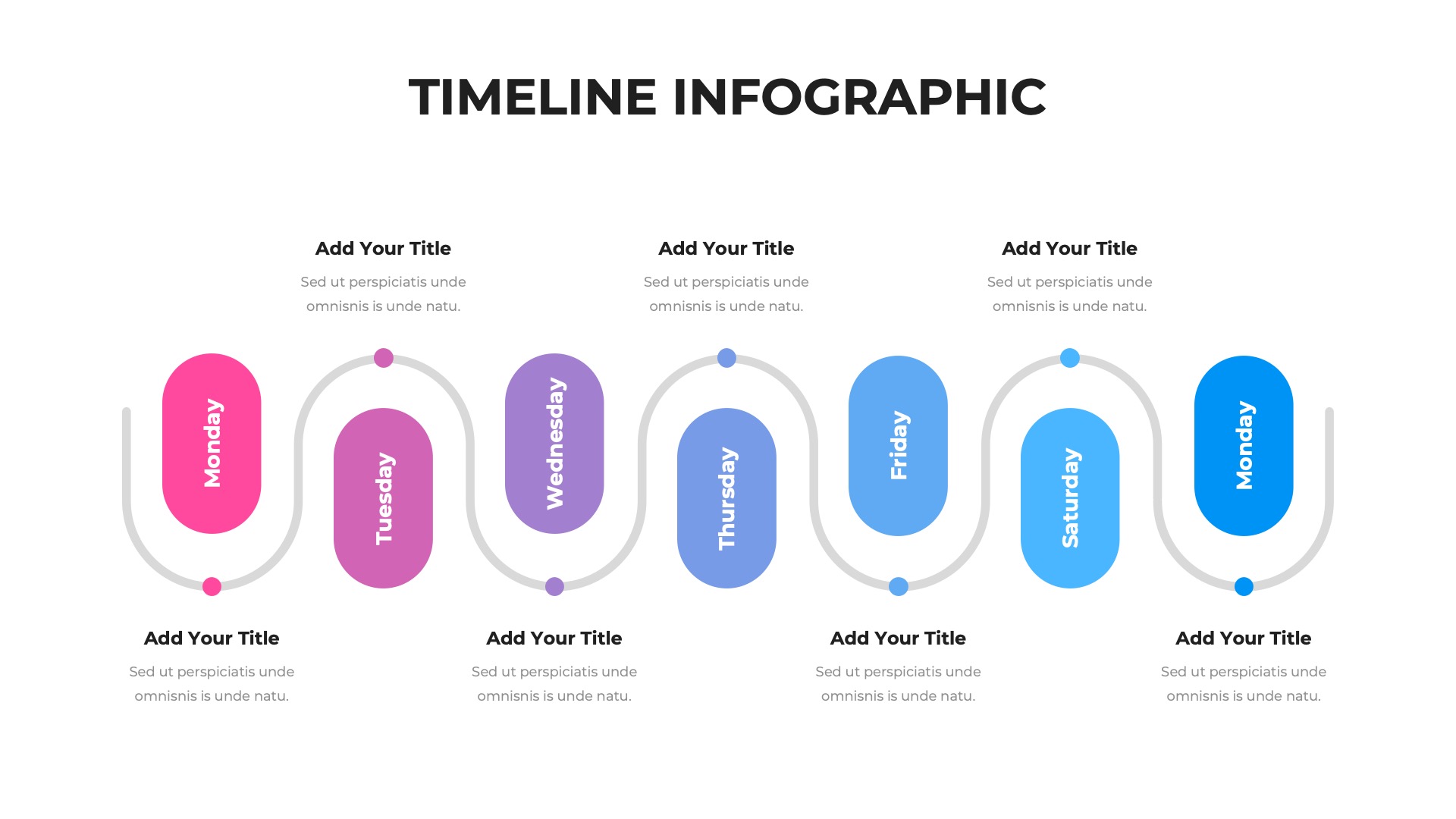 TIMELINE INFOGRAPHIC

Add Your Title
Sed ut perspiciatis unde omnisnis is unde natu.

Add Your Title
Sed ut perspiciatis unde omnisnis is unde natu.

Add Your Title
Sed ut perspiciatis unde omnisnis is unde natu.

Monday

Tuesday

Wednesday

Thursday

Friday

Saturday

Monday

Add Your Title
Sed ut perspiciatis unde omnisnis is unde natu.

Add Your Title
Sed ut perspiciatis unde omnisnis is unde natu.

Add Your Title
Sed ut perspiciatis unde omnisnis is unde natu.

Add Your Title
Sed ut perspiciatis unde omnisnis is unde natu.