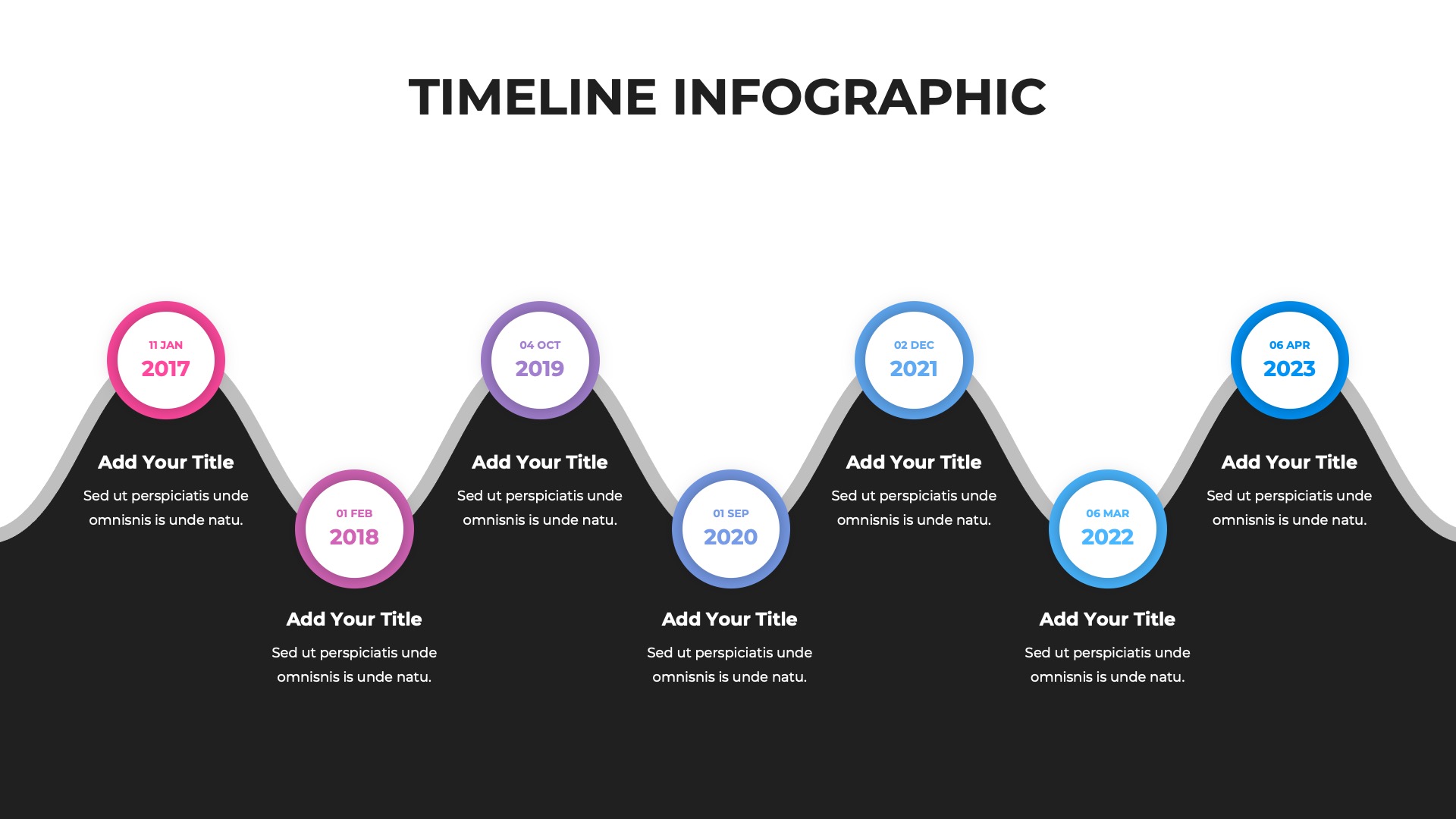 TIMELINE INFOGRAPHIC

11 JAN
2017

Add Your Title
Sed ut perspiciatis unde omnisnis is unde natu.

01 FEB
2018

Add Your Title
Sed ut perspiciatis unde omnisnis is unde natu.

04 OCT
2019

Add Your Title
Sed ut perspiciatis unde omnisnis is unde natu.

01 SEP
2020

Add Your Title
Sed ut perspiciatis unde omnisnis is unde natu.

02 DEC
2021

Add Your Title
Sed ut perspiciatis unde omnisnis is unde natu.

06 MAR
2022

Add Your Title
Sed ut perspiciatis unde omnisnis is unde natu.

06 APR
2023

Add Your Title
Sed ut perspiciatis unde omnisnis is unde natu.