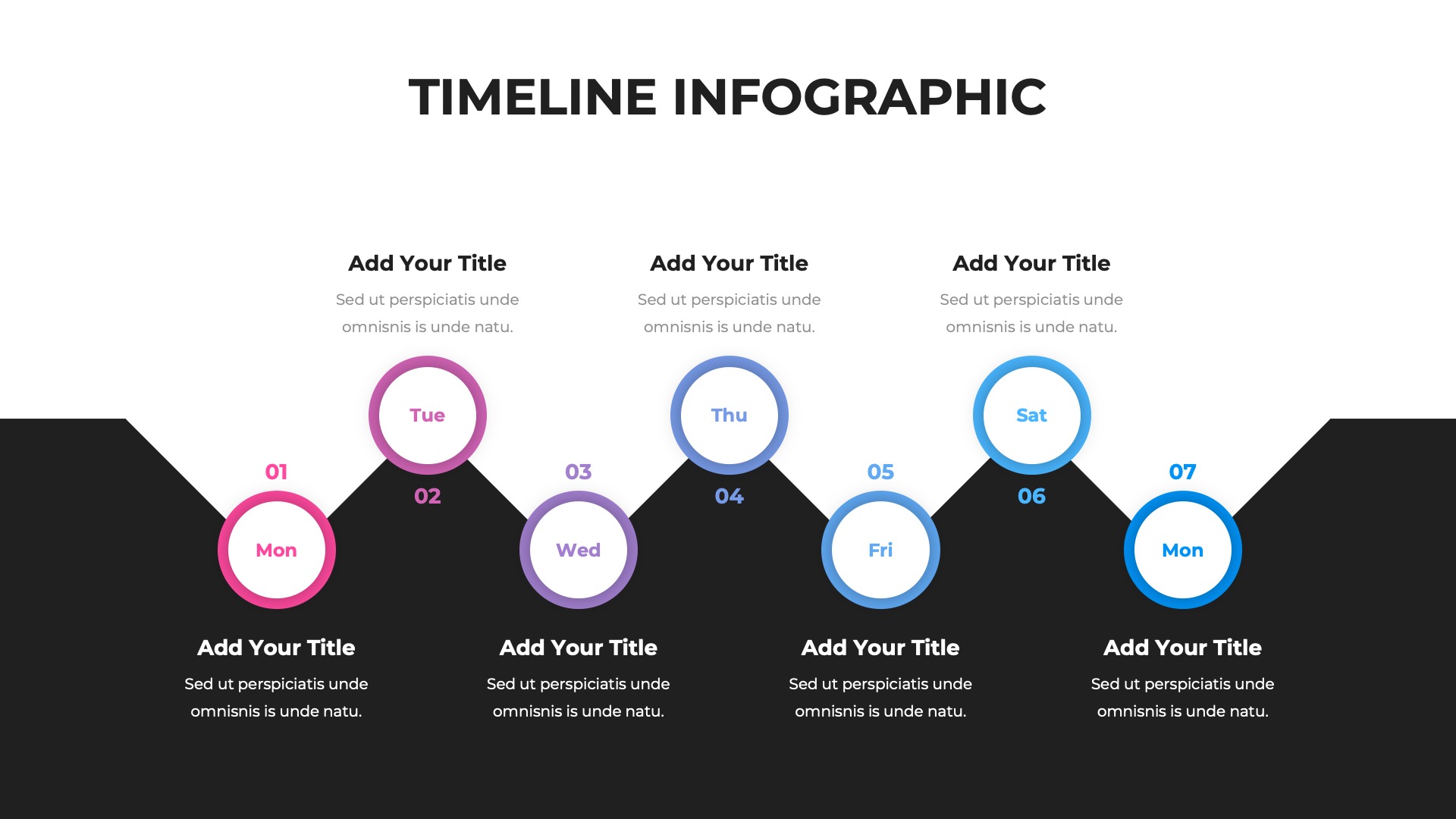 TIMELINE INFOGRAPHIC

Add Your Title
Sed ut perspiciatis unde omnisnis is unde natu.

Add Your Title
Sed ut perspiciatis unde omnisnis is unde natu.

Add Your Title
Sed ut perspiciatis unde omnisnis is unde natu.

Tue

Thu

Sat

01

02

03

04

05

06

07

Mon

Wed

Fri

Mon

Add Your Title
Sed ut perspiciatis unde omnisnis is unde natu.

Add Your Title
Sed ut perspiciatis unde omnisnis is unde natu.

Add Your Title
Sed ut perspiciatis unde omnisnis is unde natu.

Add Your Title
Sed ut perspiciatis unde omnisnis is unde natu.