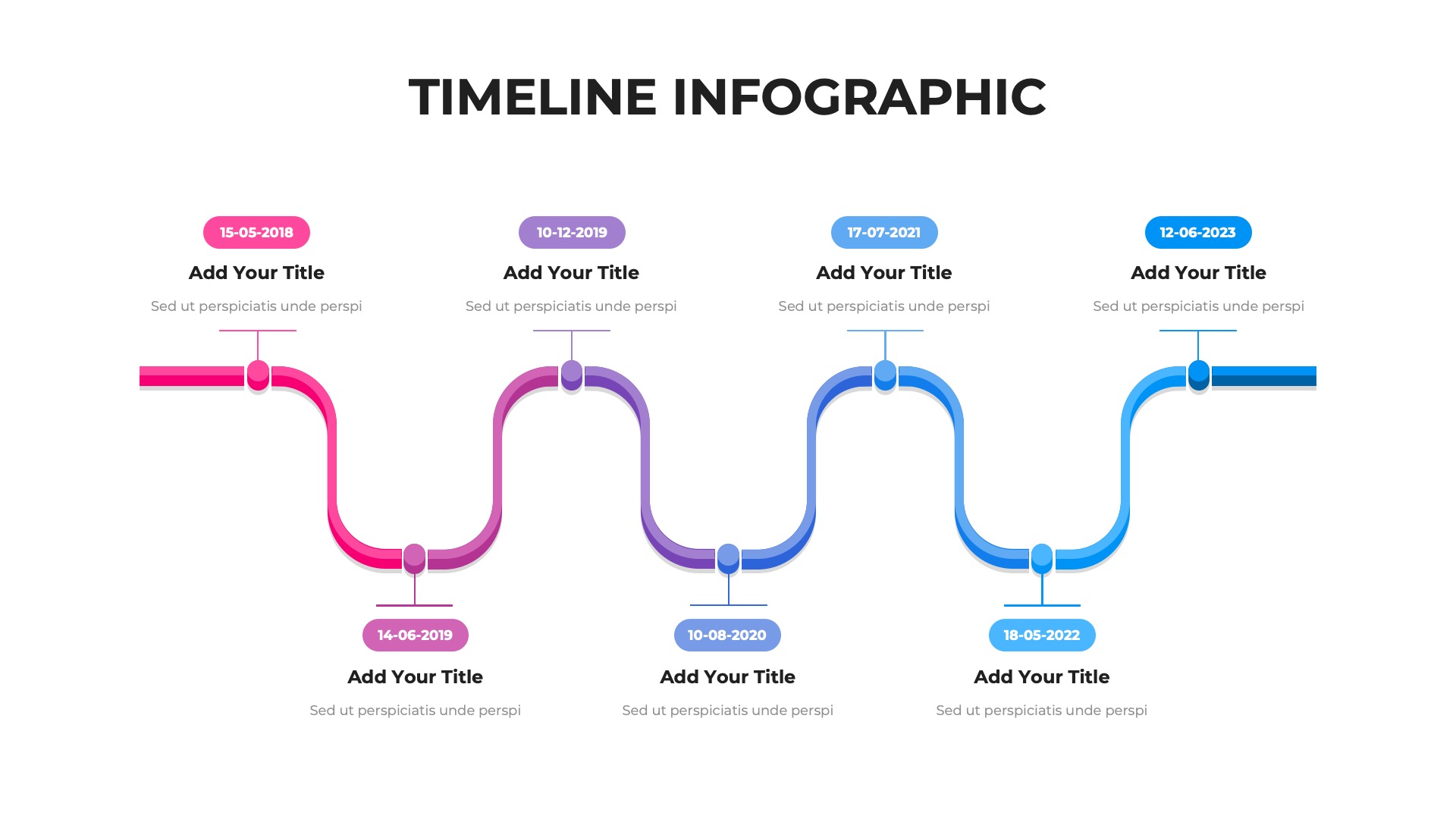 TIMELINE INFOGRAPHIC

15-05-2018
Add Your Title
Sed ut perspiciatis unde perspi

10-12-2019
Add Your Title
Sed ut perspiciatis unde perspi

17-07-2021
Add Your Title
Sed ut perspiciatis unde perspi

12-06-2023
Add Your Title
Sed ut perspiciatis unde perspi

14-06-2019
Add Your Title
Sed ut perspiciatis unde perspi

10-08-2020
Add Your Title
Sed ut perspiciatis unde perspi

18-05-2022
Add Your Title
Sed ut perspiciatis unde perspi