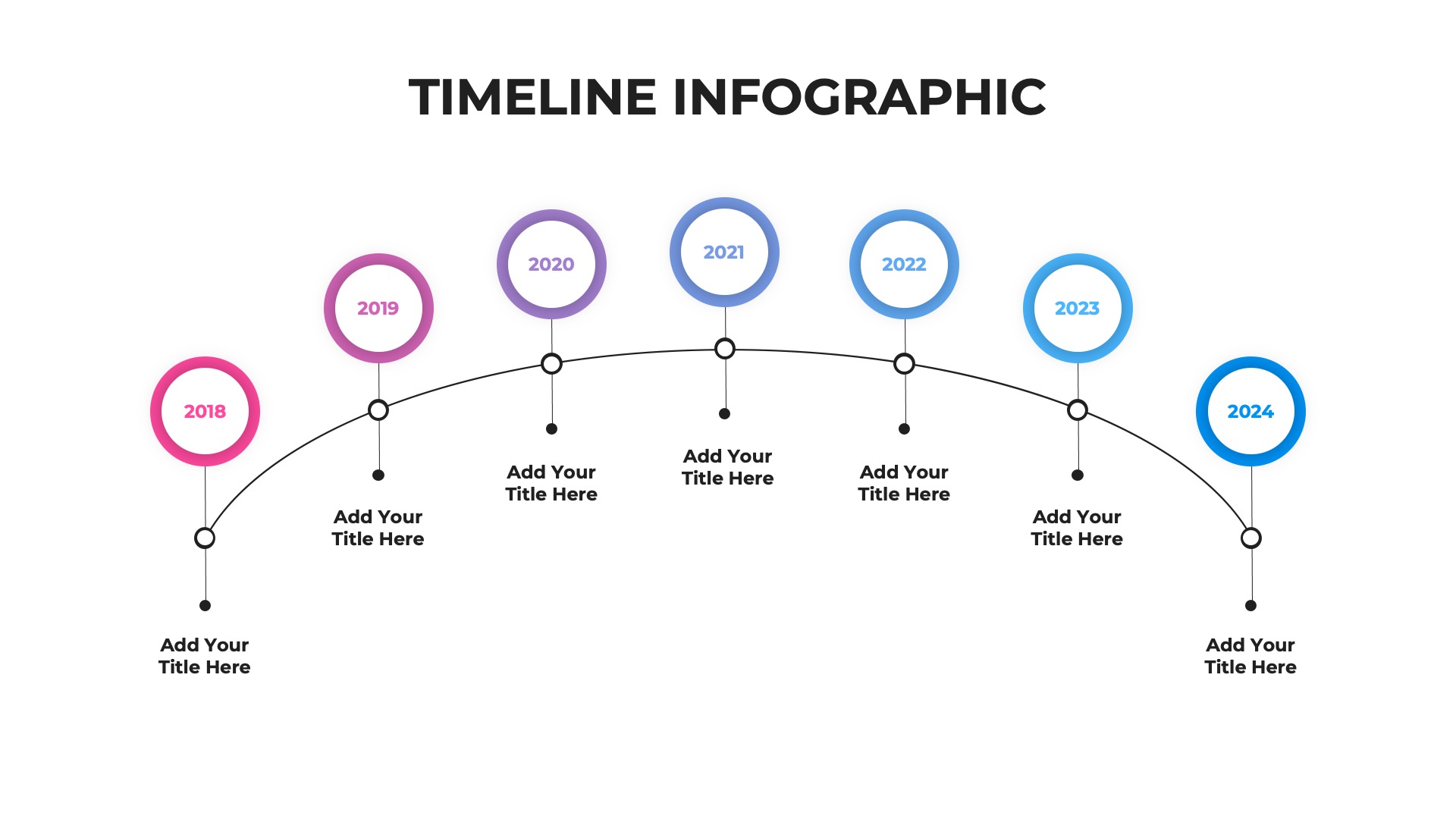 TIMELINE INFOGRAPHIC

2018

Add Your Title Here

2019

Add Your Title Here

2020

Add Your Title Here

2021

Add Your Title Here

2022

Add Your Title Here

2023

Add Your Title Here

2024

Add Your Title Here