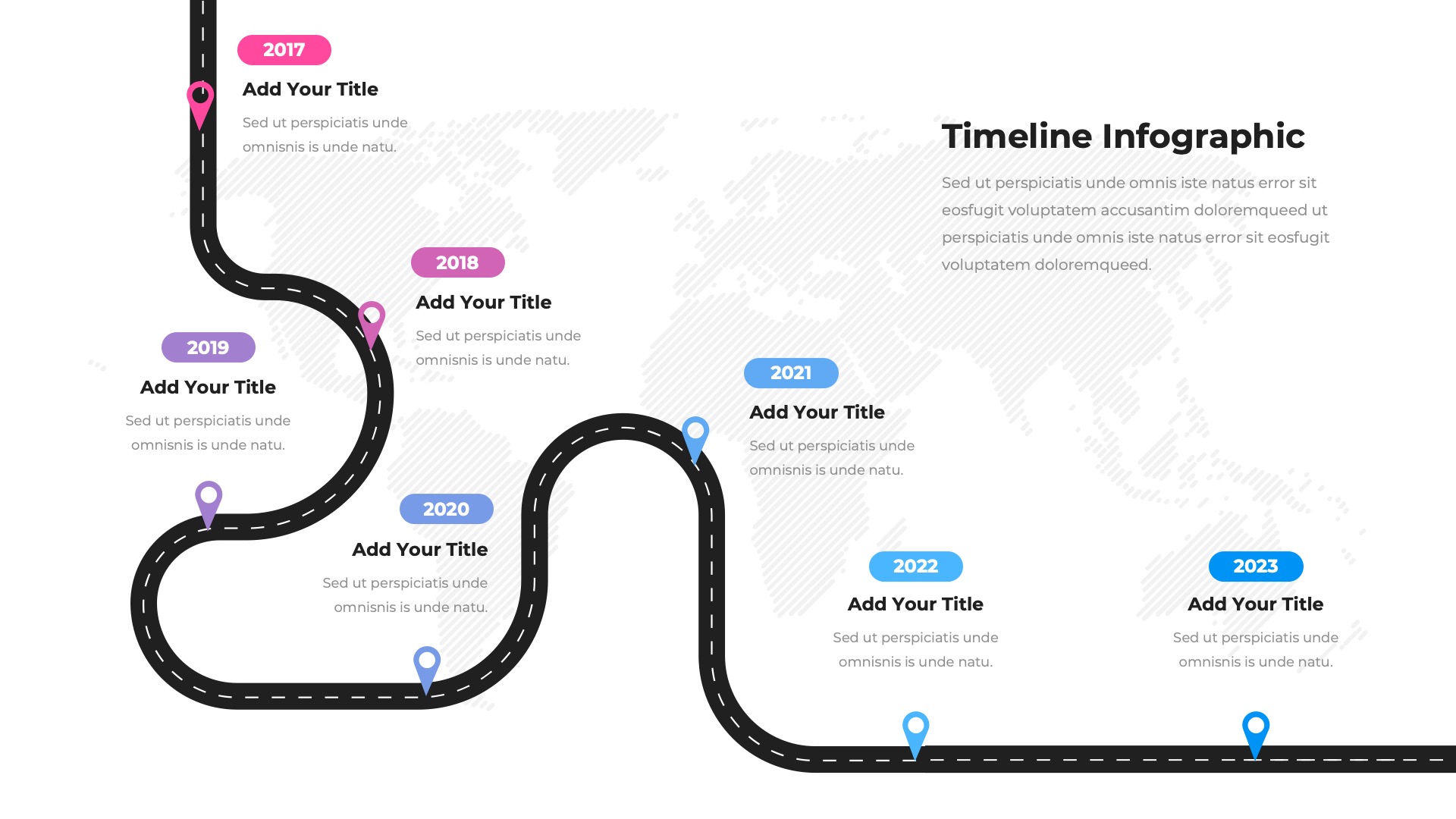 Timeline Infographic

Sed ut perspiciatis unde omnis iste natus error sit eosfugit voluptatem accusantim doloremqueed ut perspiciatis unde omnis iste natus error sit eosfugit voluptatem doloremqueed.

2017
Add Your Title
Sed ut perspiciatis unde omnisnis is unde natu.

2018
Add Your Title
Sed ut perspiciatis unde omnisnis is unde natu.

2019
Add Your Title
Sed ut perspiciatis unde omnisnis is unde natu.

2020
Add Your Title
Sed ut perspiciatis unde omnisnis is unde natu.

2021
Add Your Title
Sed ut perspiciatis unde omnisnis is unde natu.

2022
Add Your Title
Sed ut perspiciatis unde omnisnis is unde natu.

2023
Add Your Title
Sed ut perspiciatis unde omnisnis is unde natu.