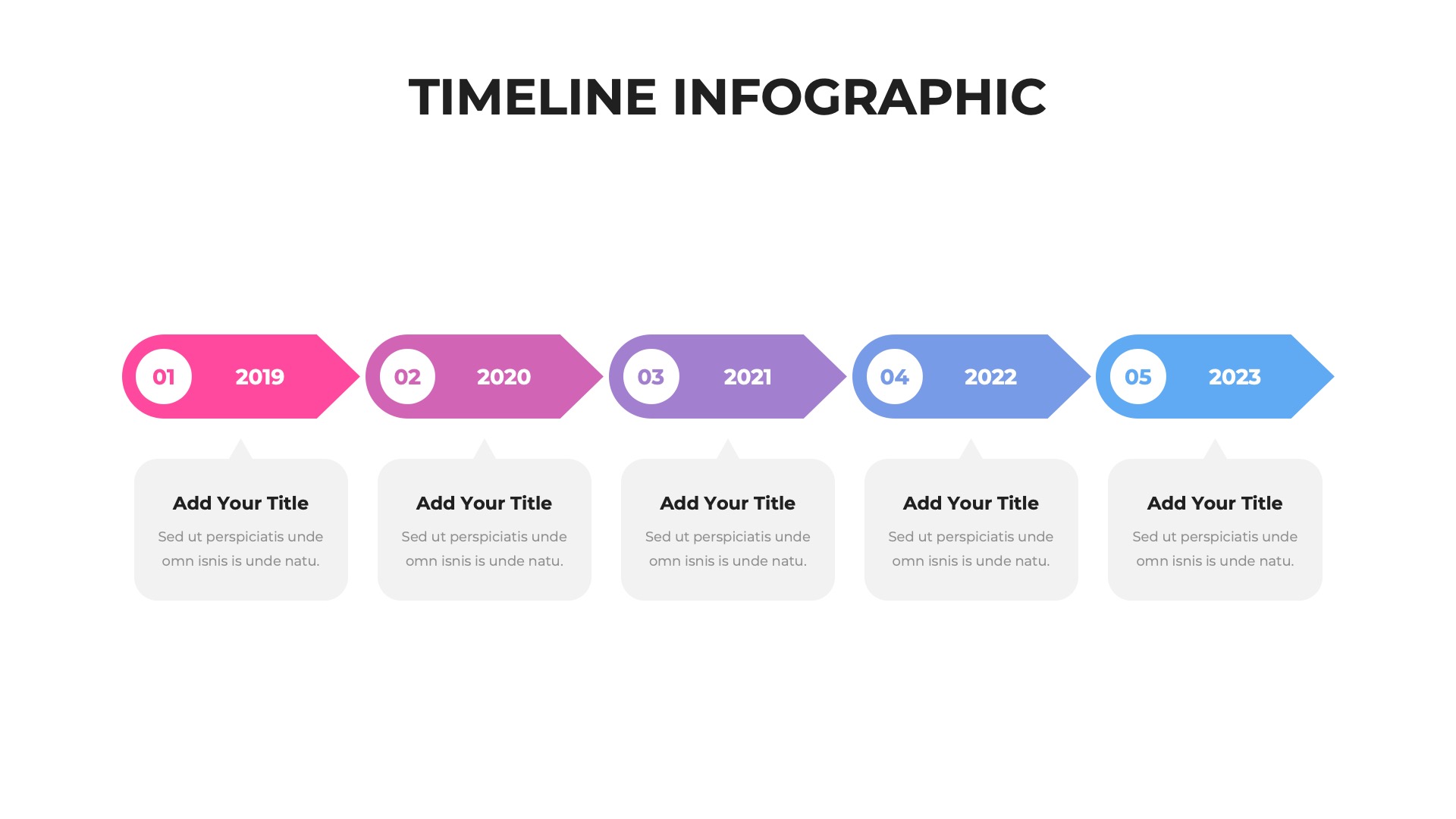 TIMELINE INFOGRAPHIC

01 2019

Add Your Title
Sed ut perspiciatis unde omn isnis is unde natu.

02 2020

Add Your Title
Sed ut perspiciatis unde omn isnis is unde natu.

03 2021

Add Your Title
Sed ut perspiciatis unde omn isnis is unde natu.

04 2022

Add Your Title
Sed ut perspiciatis unde omn isnis is unde natu.

05 2023

Add Your Title
Sed ut perspiciatis unde omn isnis is unde natu.