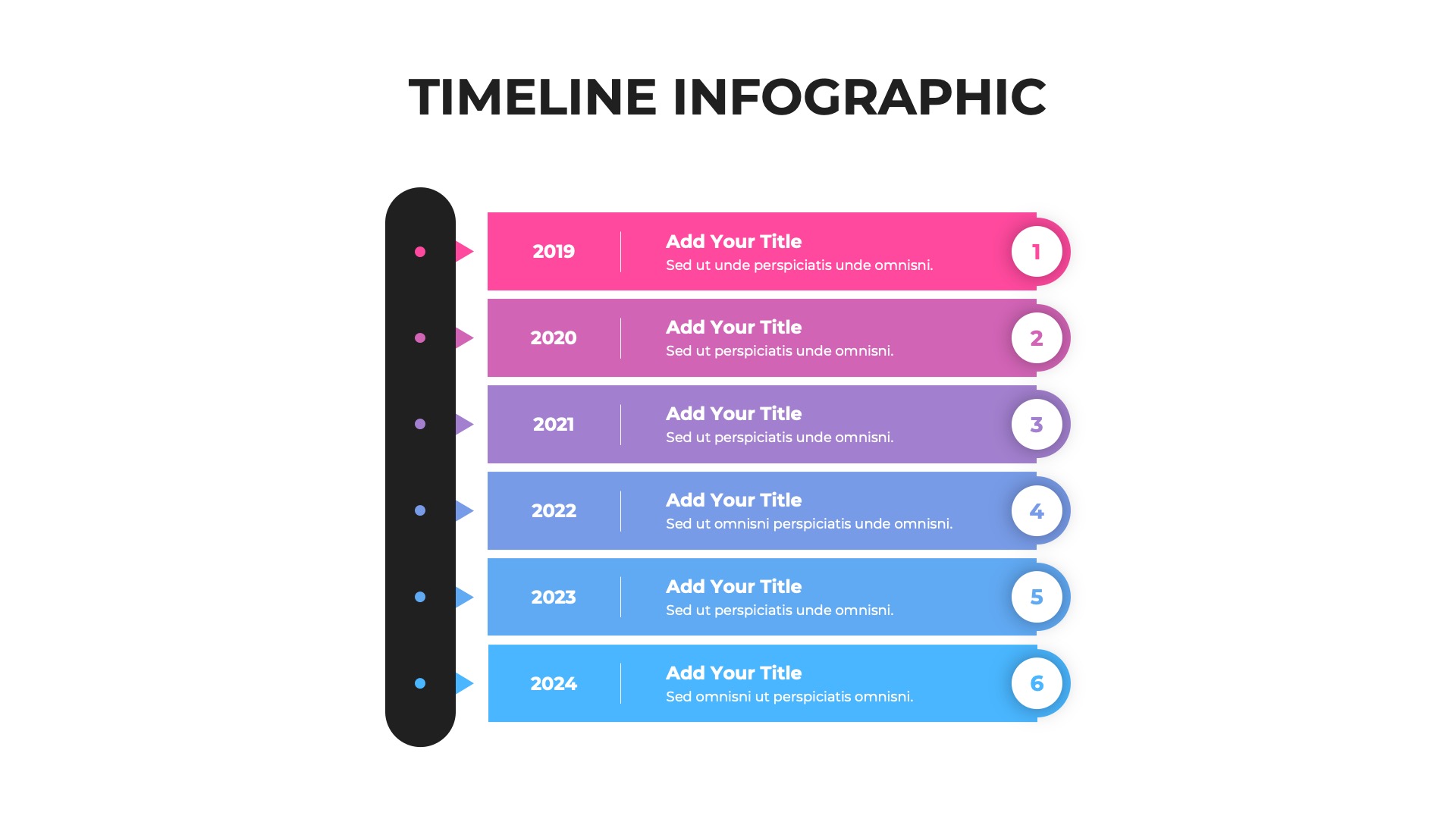 TIMELINE INFOGRAPHIC

2019
Add Your Title
Sed ut unde perspiciatis unde omnisni.
1

2020
Add Your Title
Sed ut perspiciatis unde omnisni.
2

2021
Add Your Title
Sed ut perspiciatis unde omnisni.
3

2022
Add Your Title
Sed ut omnisni perspiciatis unde omnisni.
4

2023
Add Your Title
Sed ut perspiciatis unde omnisni.
5

2024
Add Your Title
Sed omnisni ut perspiciatis omnisni.
6