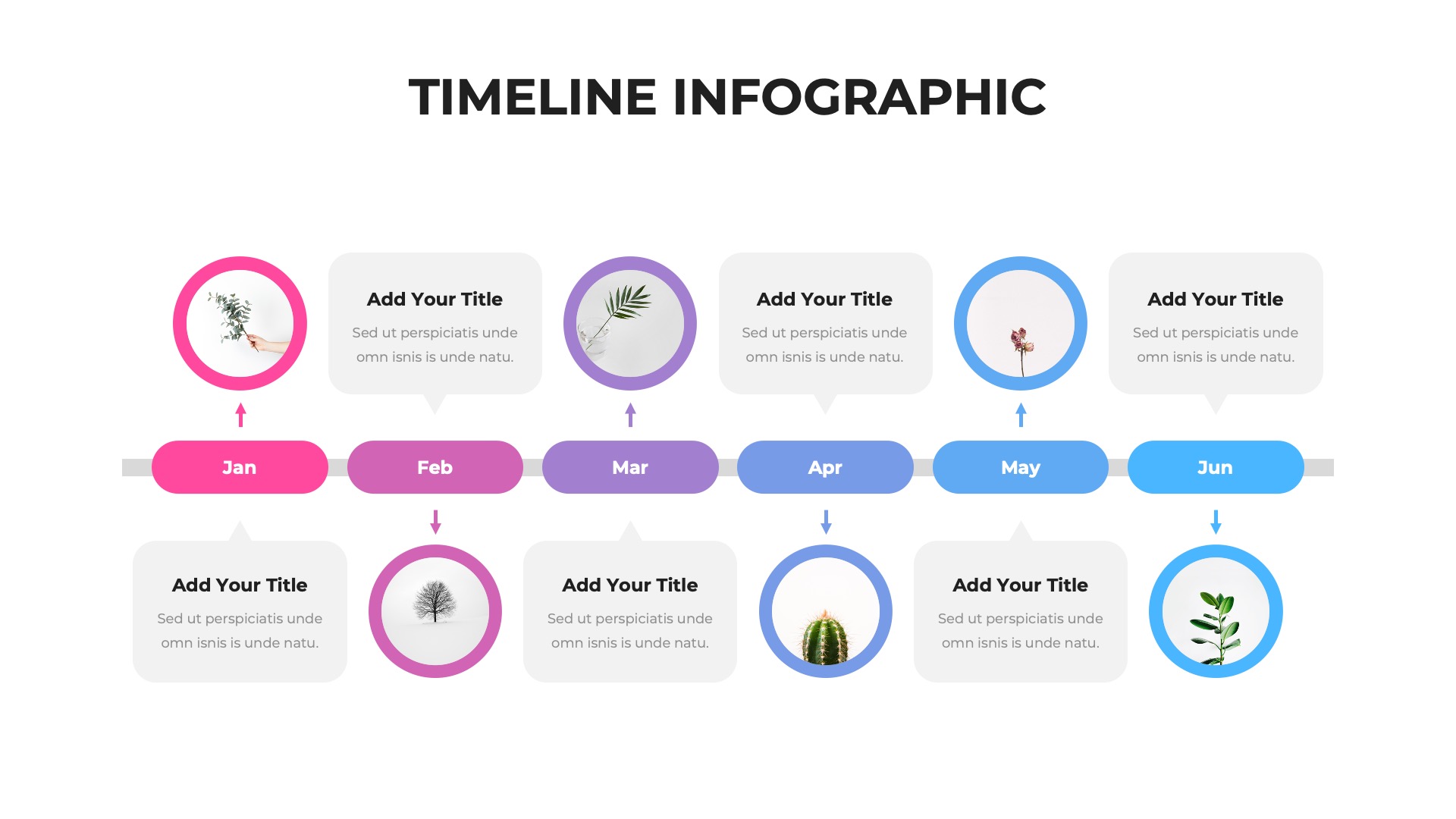 TIMELINE INFOGRAPHIC

Add Your Title
Sed ut perspiciatis unde omn isnis is unde natu.

Add Your Title
Sed ut perspiciatis unde omn isnis is unde natu.

Add Your Title
Sed ut perspiciatis unde omn isnis is unde natu.

Jan

Feb

Mar

Apr

May

Jun

Add Your Title
Sed ut perspiciatis unde omn isnis is unde natu.

Add Your Title
Sed ut perspiciatis unde omn isnis is unde natu.

Add Your Title
Sed ut perspiciatis unde omn isnis is unde natu.