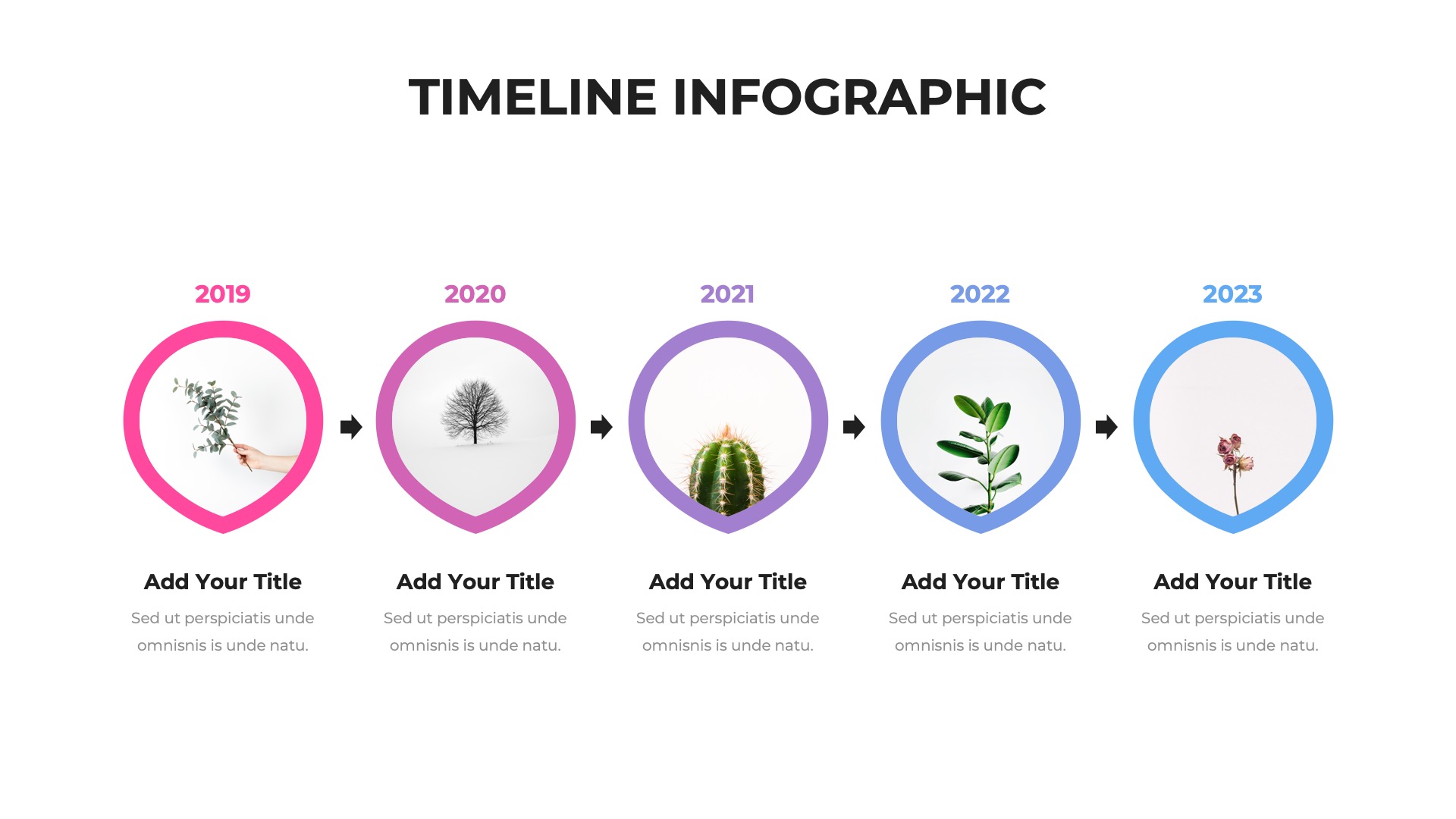 TIMELINE INFOGRAPHIC

2019

Add Your Title

Sed ut perspiciatis unde omnisnis is unde natu.

2020

Add Your Title

Sed ut perspiciatis unde omnisnis is unde natu.

2021

Add Your Title

Sed ut perspiciatis unde omnisnis is unde natu.

2022

Add Your Title

Sed ut perspiciatis unde omnisnis is unde natu.

2023

Add Your Title

Sed ut perspiciatis unde omnisnis is unde natu.