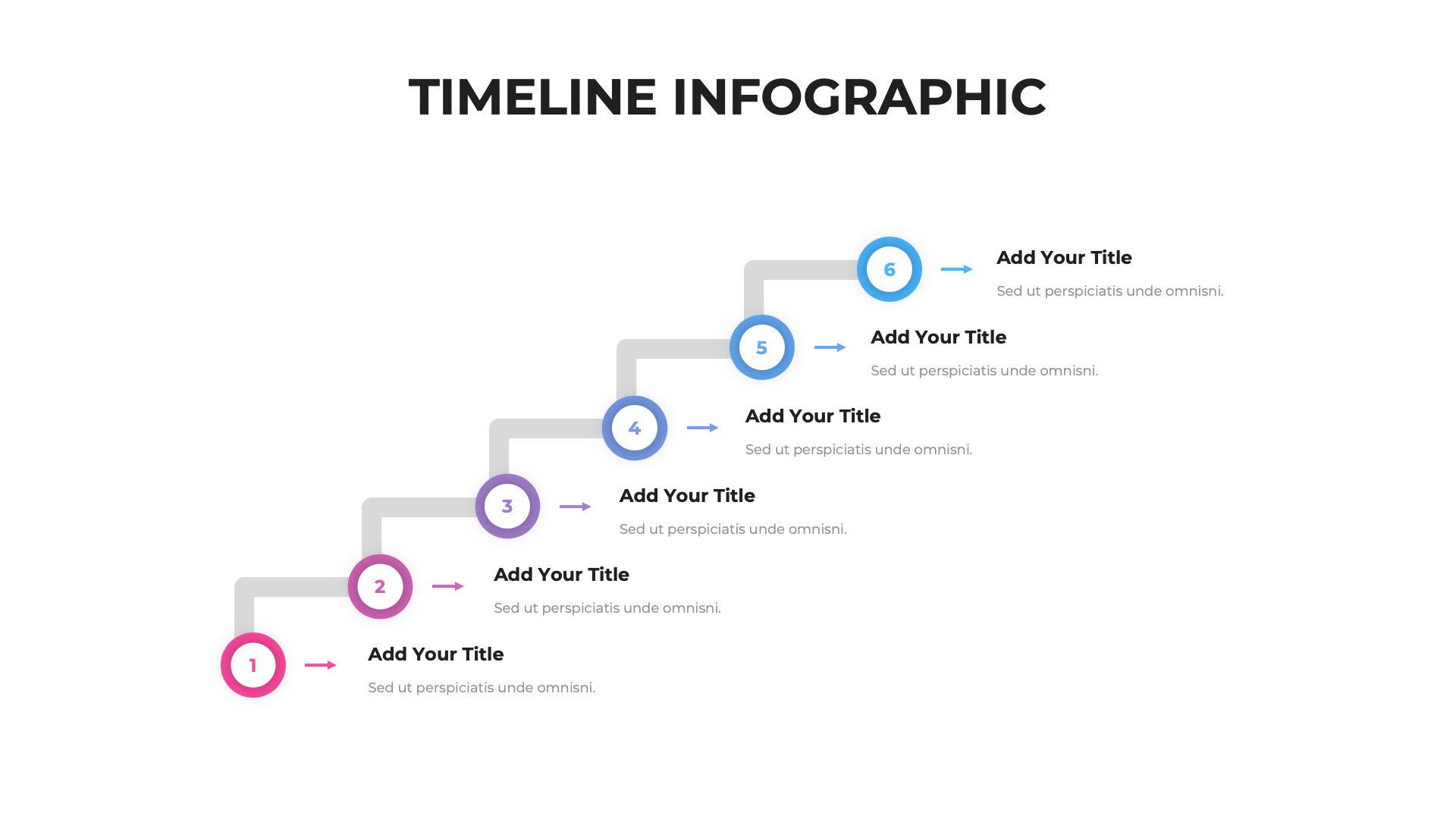 TIMELINE INFOGRAPHIC

6
Add Your Title
Sed ut perspiciatis unde omnisni.

5
Add Your Title
Sed ut perspiciatis unde omnisni.

4
Add Your Title
Sed ut perspiciatis unde omnisni.

3
Add Your Title
Sed ut perspiciatis unde omnisni.

2
Add Your Title
Sed ut perspiciatis unde omnisni.

1
Add Your Title
Sed ut perspiciatis unde omnisni.